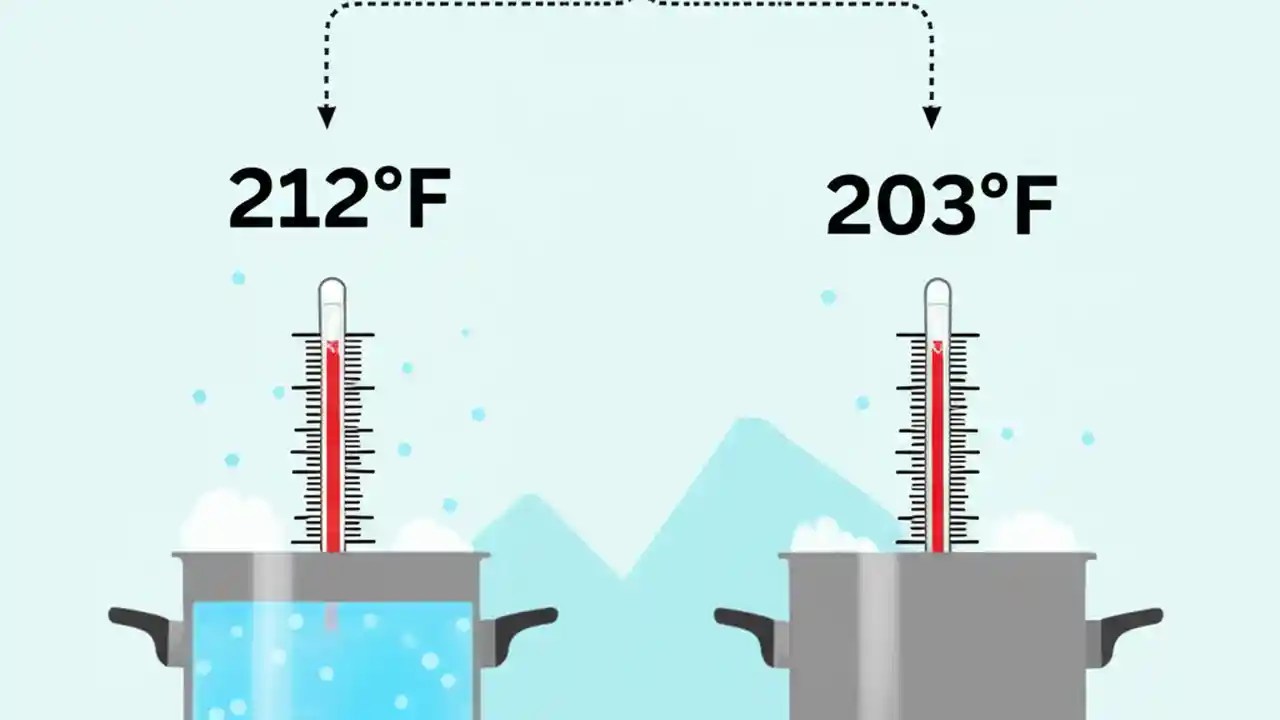 212°F

203°F