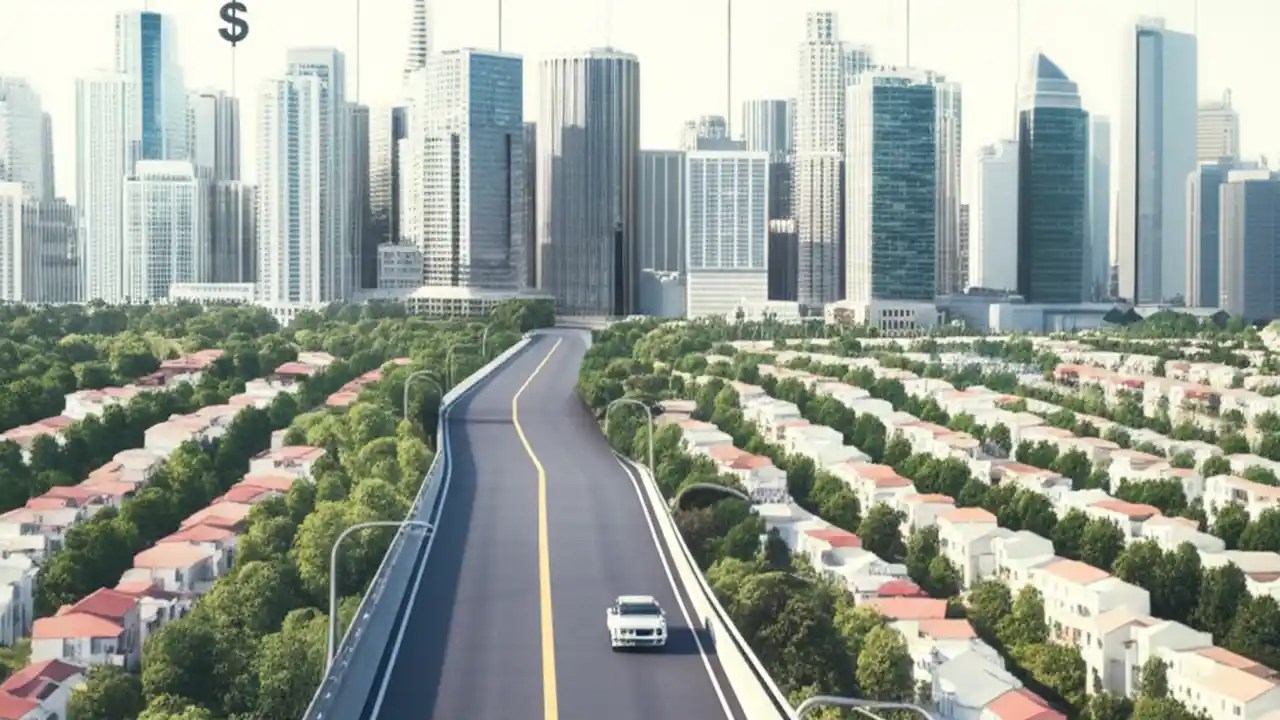 $