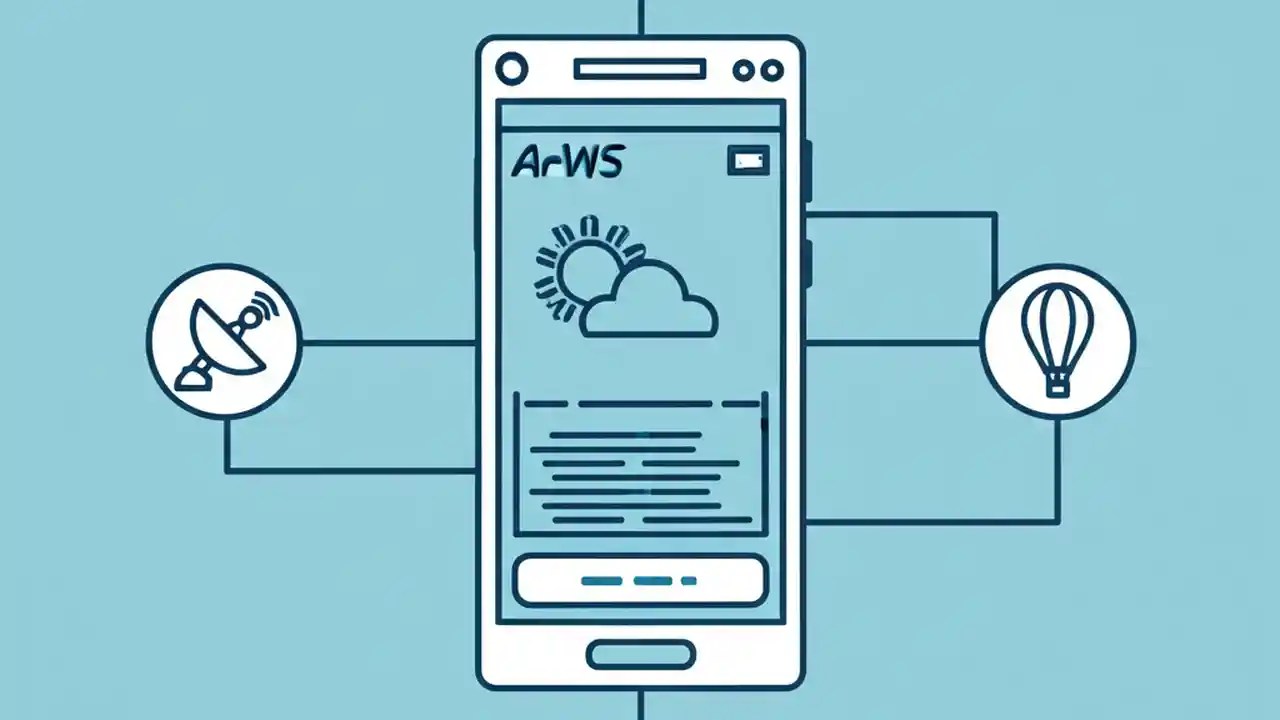 ArWS