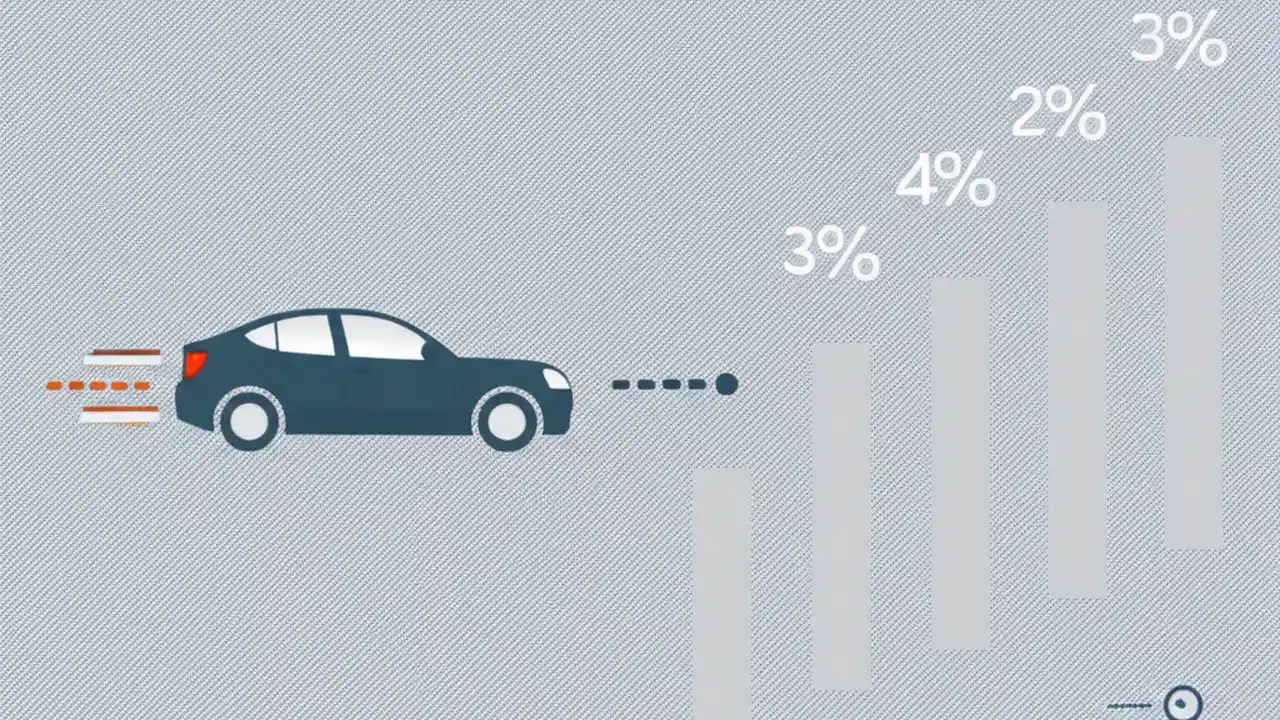 3%
4%
2%
3%