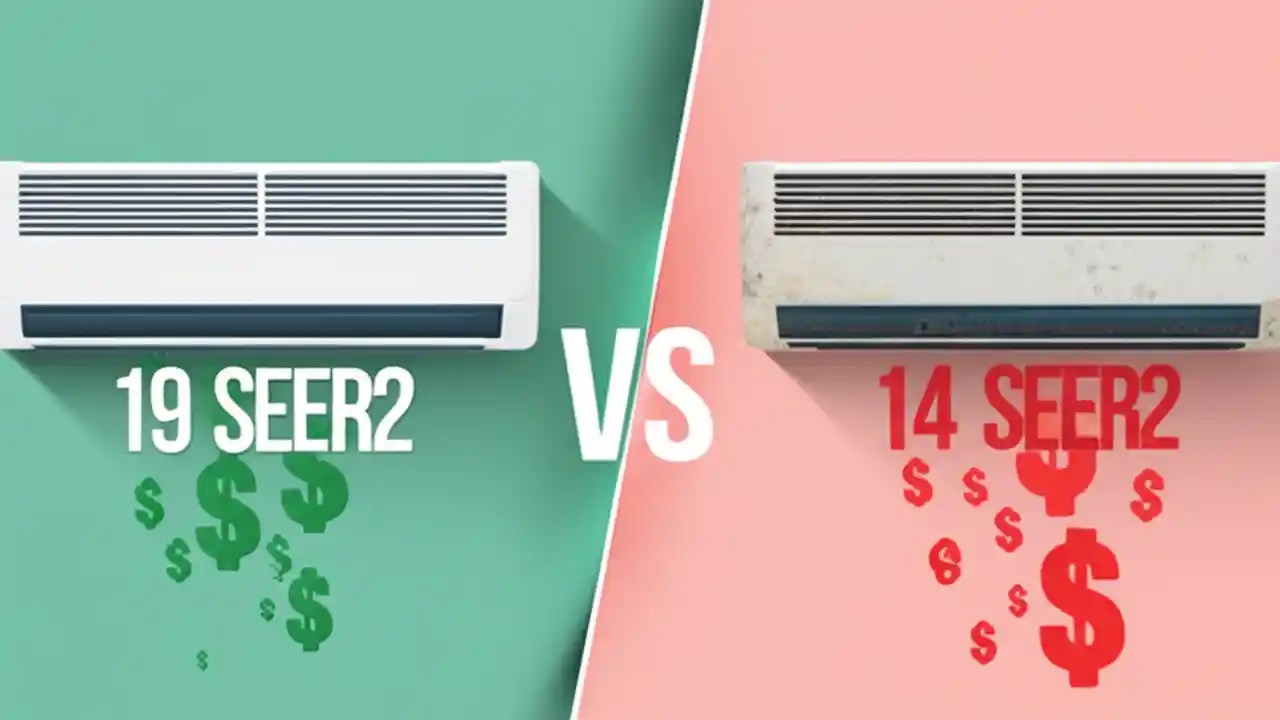 19 SEER2

VS

14 SEER2