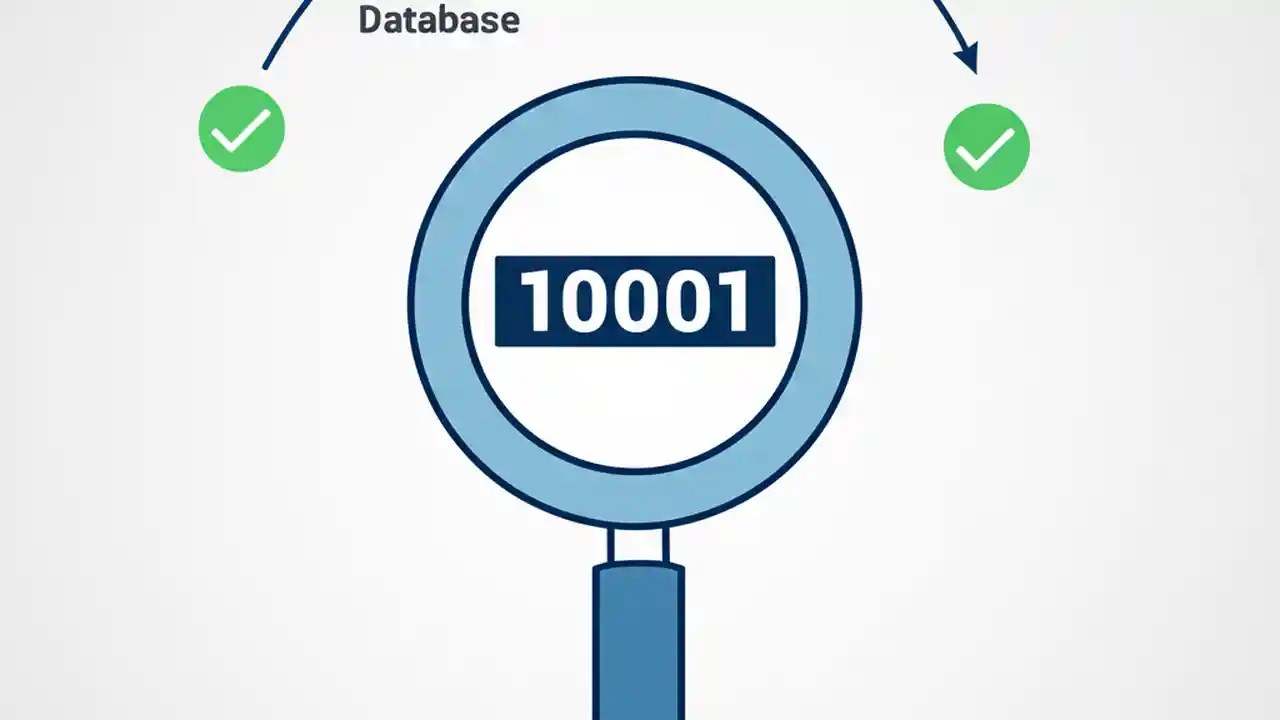 Database

10001