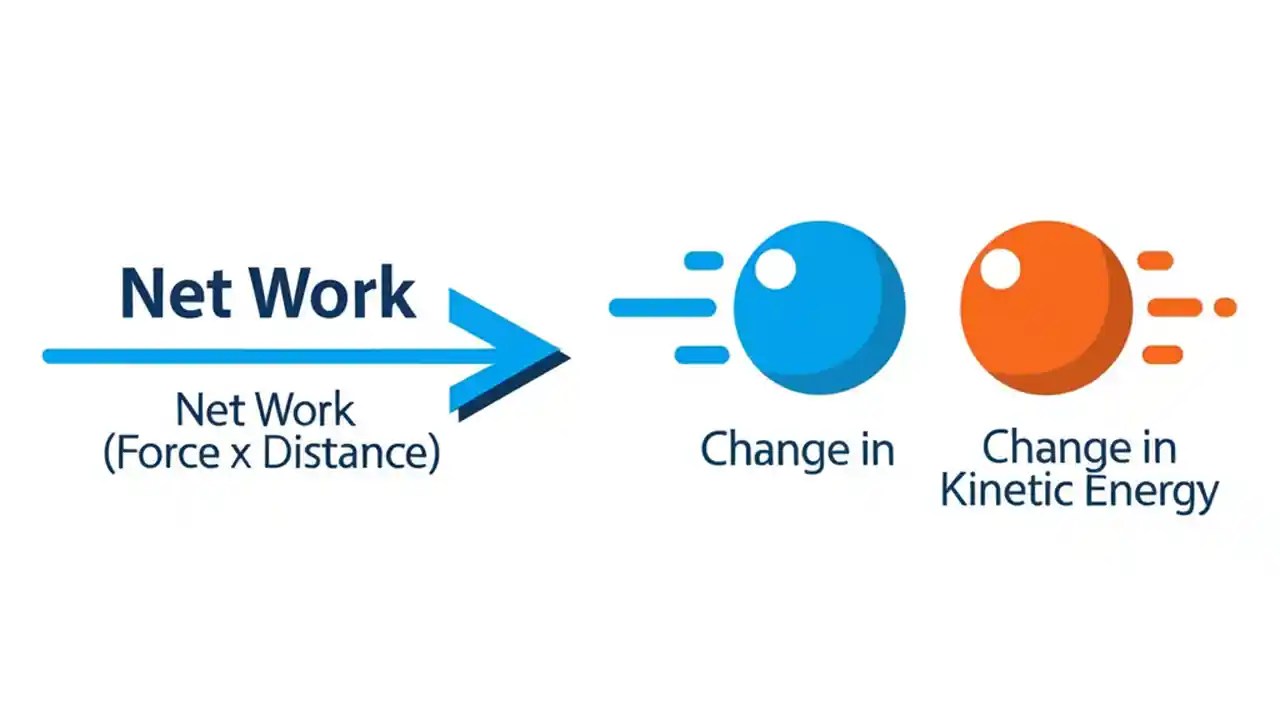 Net Work

Net Work
(Force x Distance)

Change in

Change in
Kinetic Energy