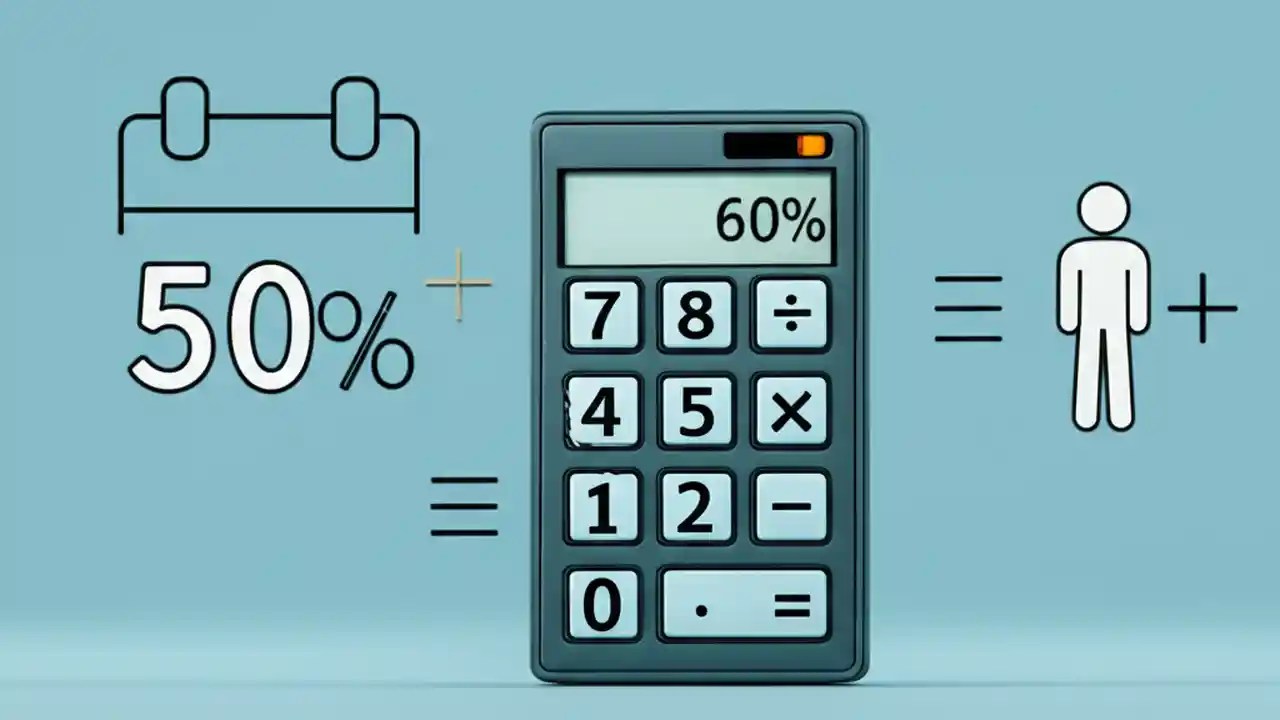 50%

+

60%

7 8 ÷
4 5 ×
1 2 −
0 . =

≡

≡

+