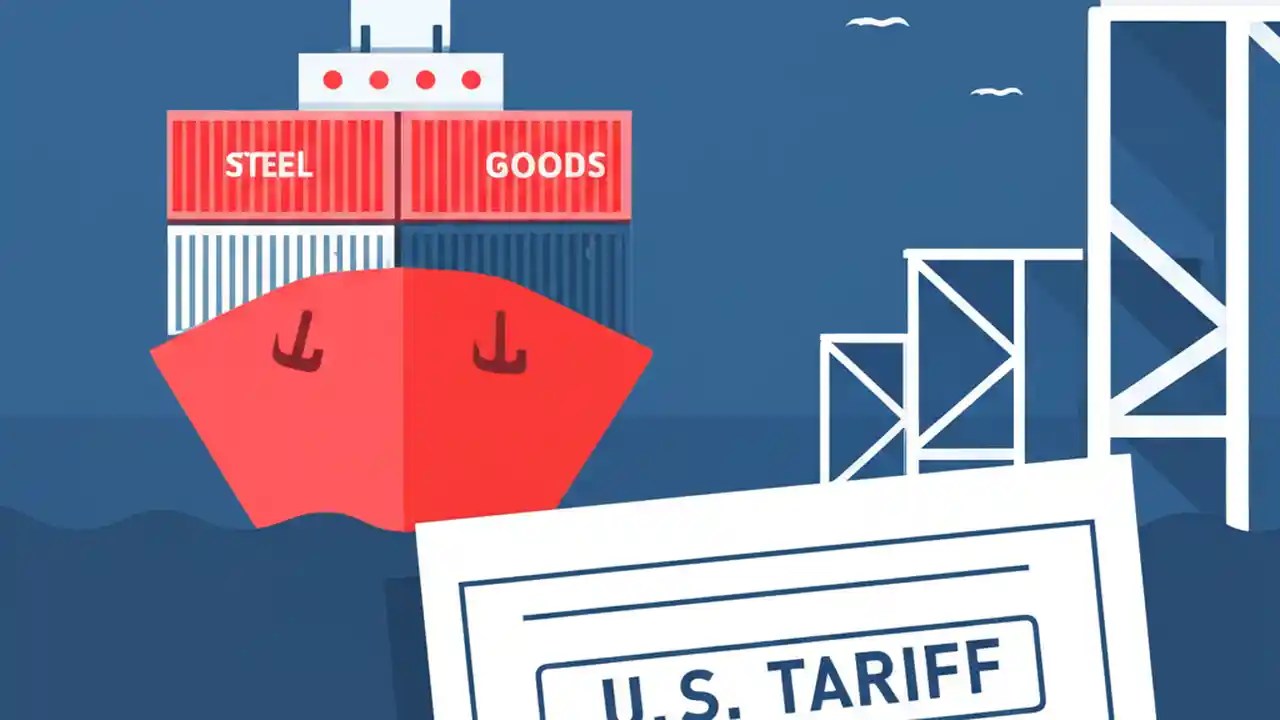 STEEL

GOODS

U.S. TARIFF