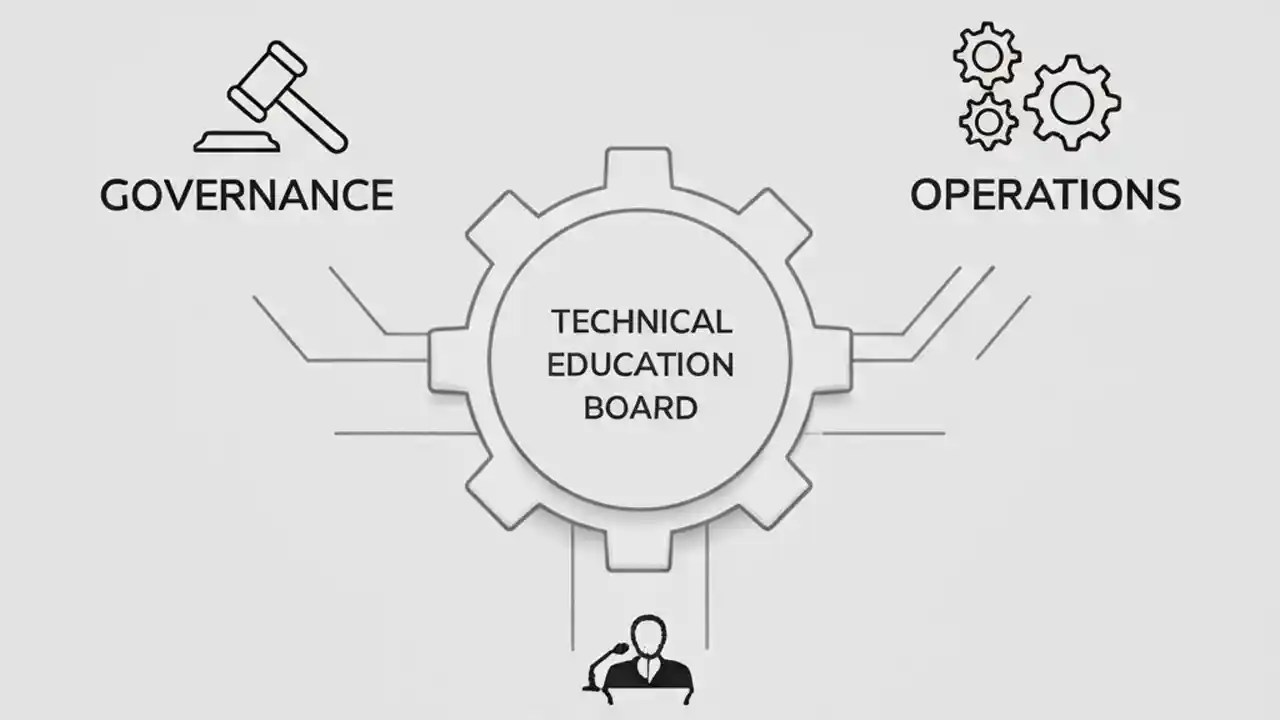 GOVERNANCE

OPERATIONS

TECHNICAL EDUCATION BOARD