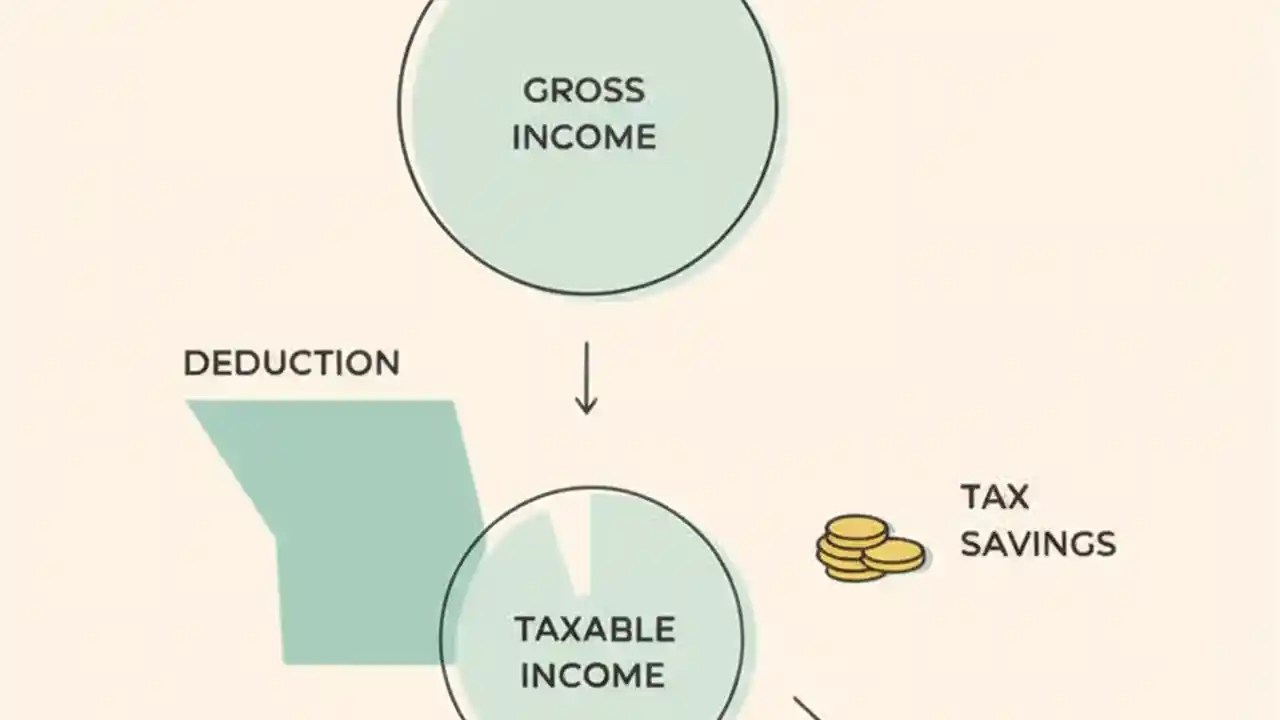 GROSS INCOME

DEDUCTION

TAX SAVINGS

TAXABLE INCOME