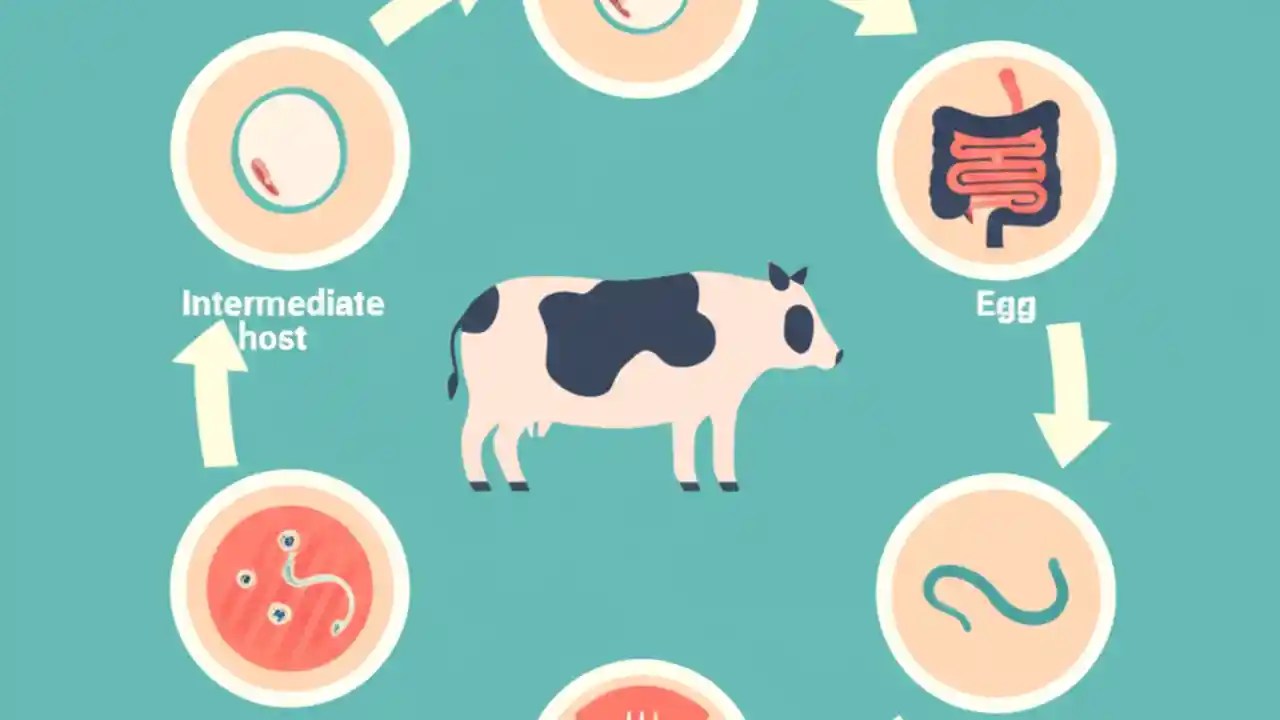 Intermediate host

Egg