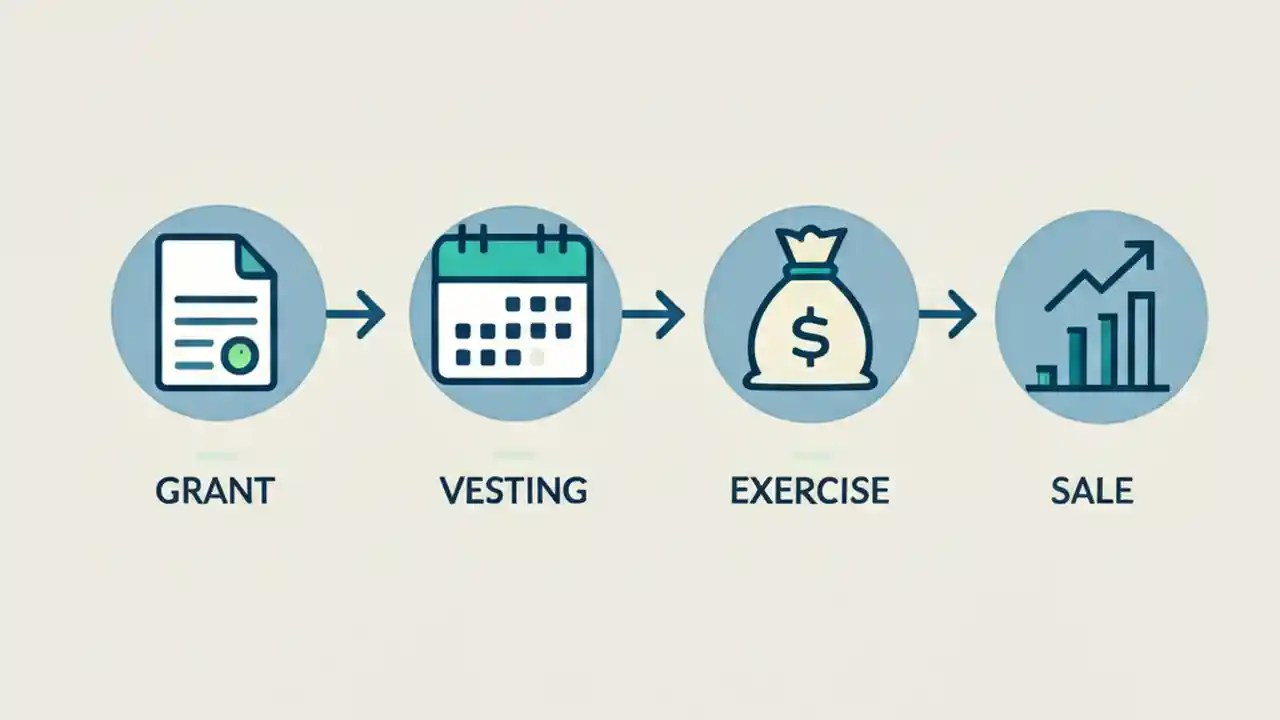 $

GRANT

VESTING

EXERCISE

SALE