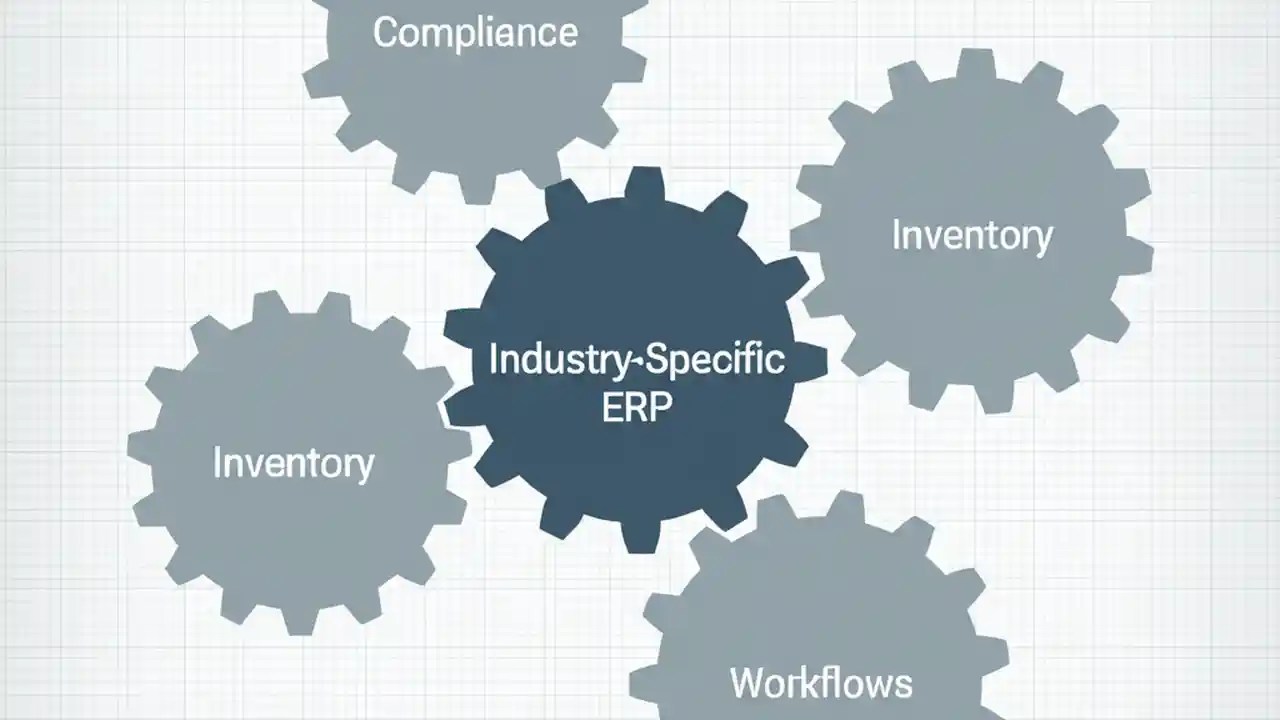 Compliance

Inventory

Industry-Specific ERP

Inventory

Workflows