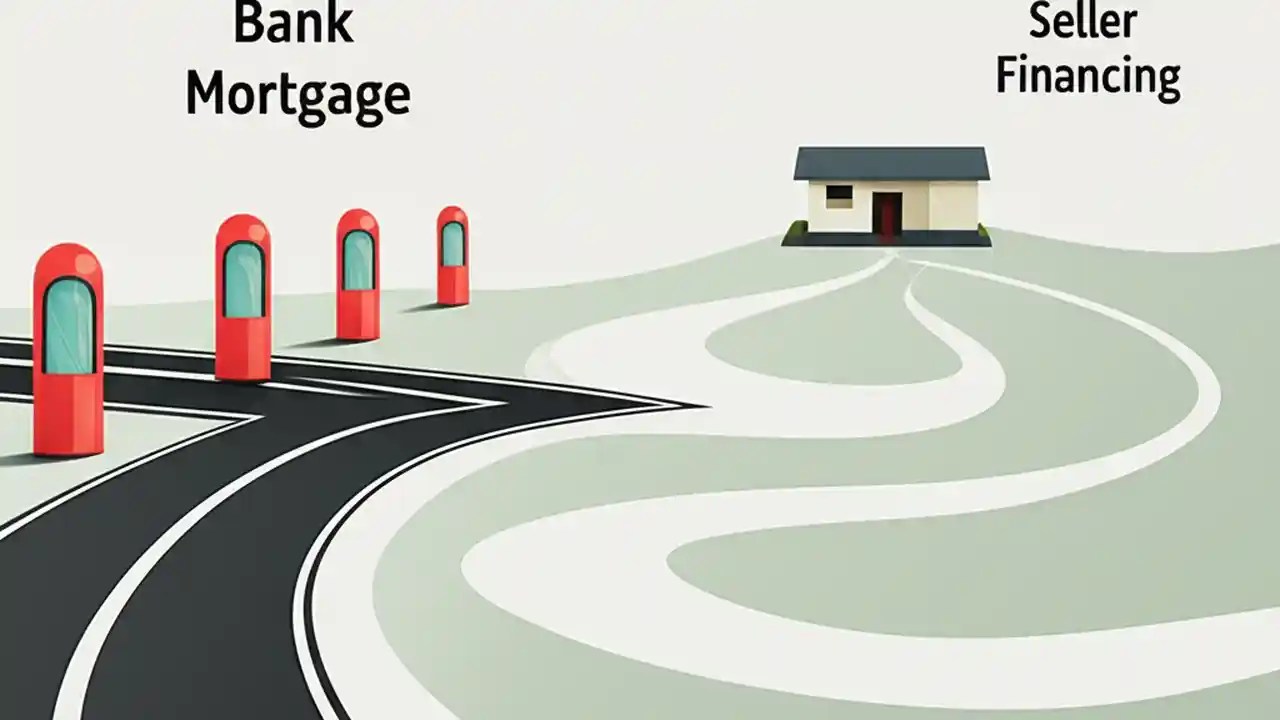 Bank
Mortgage

Seller
Financing