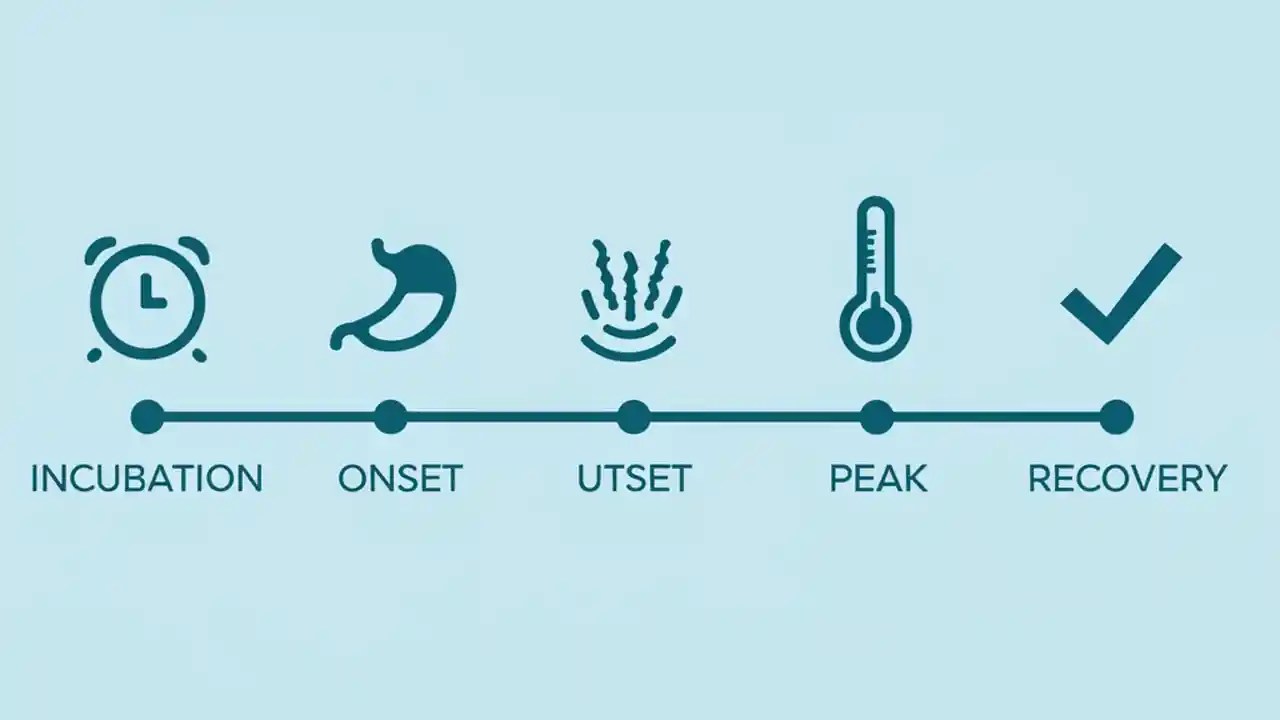 INCUBATION ONSET UTSET PEAK RECOVERY