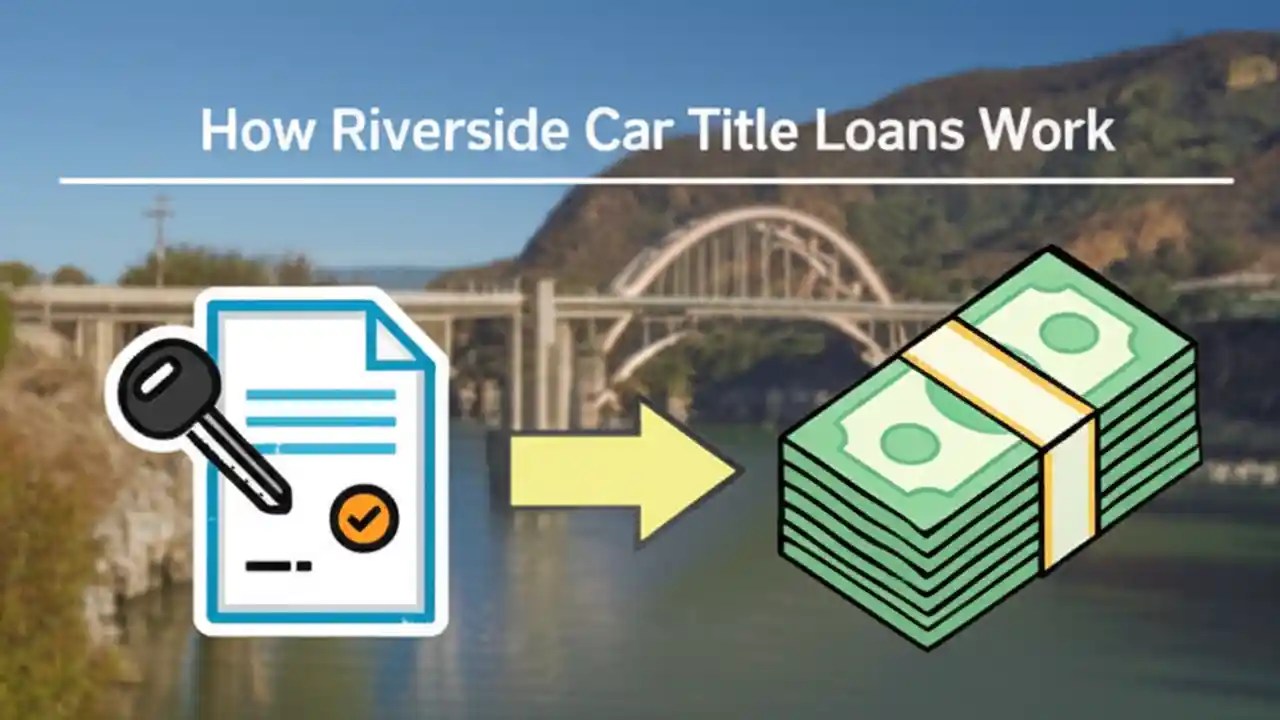 How Riverside Car Title Loans Work