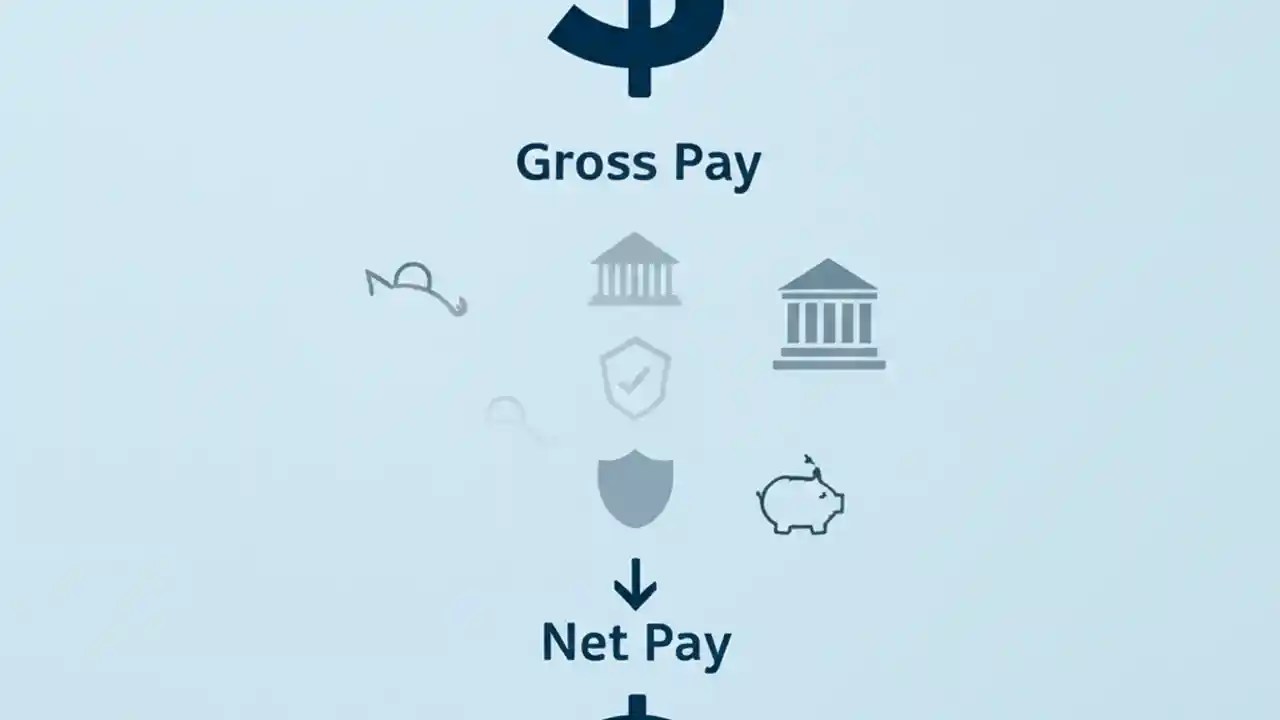 Gross Pay

Net Pay