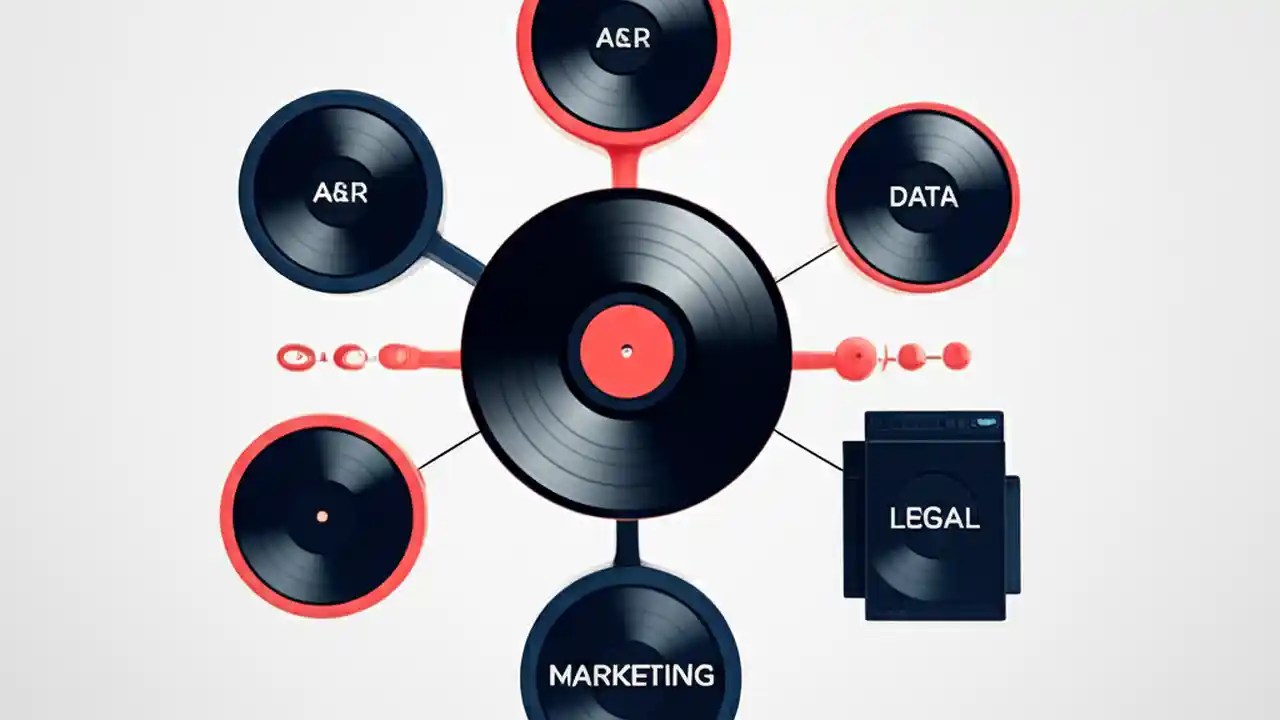 A&R

A&R

DATA

LEGAL

MARKETING