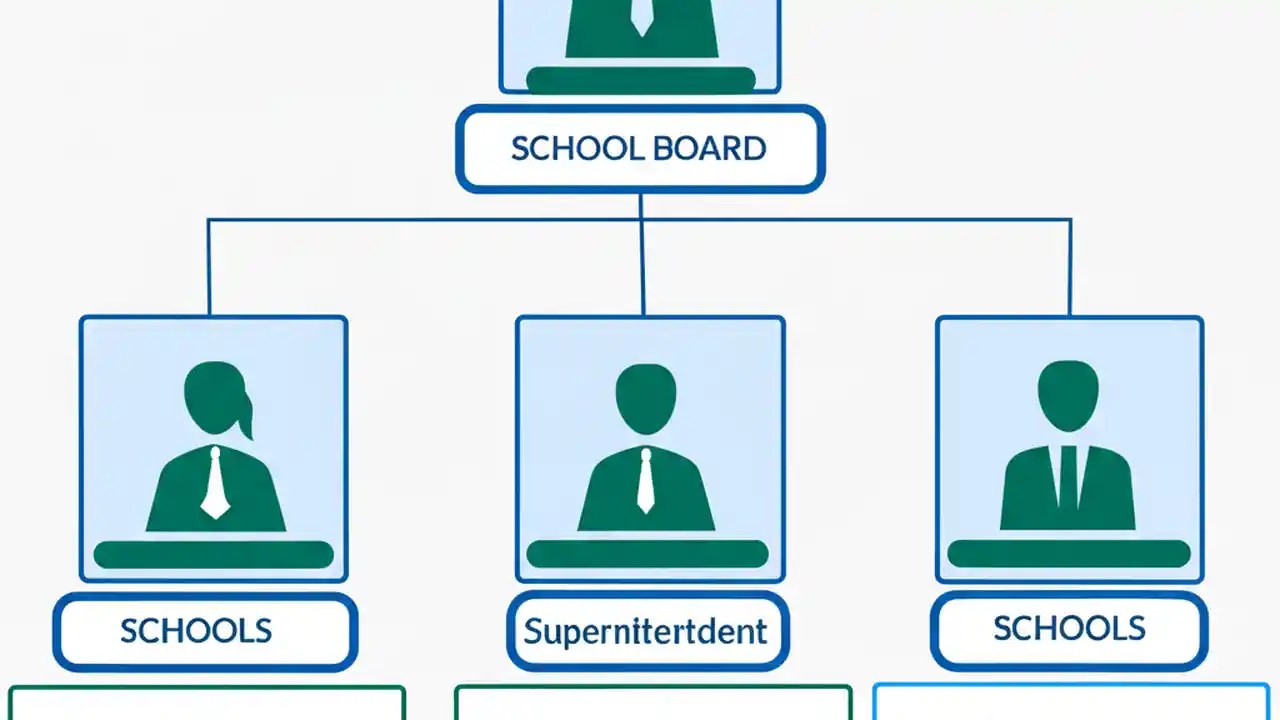 SCHOOL BOARD

SCHOOLS

Supernitertdent

SCHOOLS