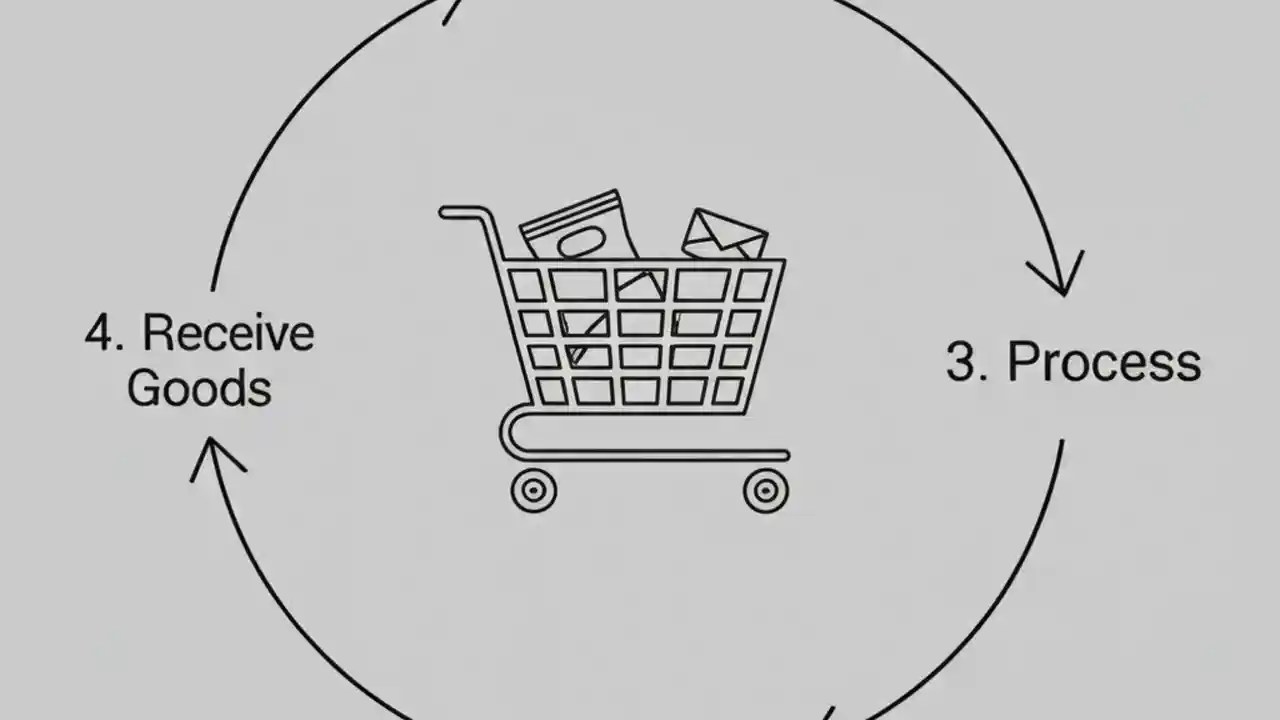 4. Receive Goods

3. Process