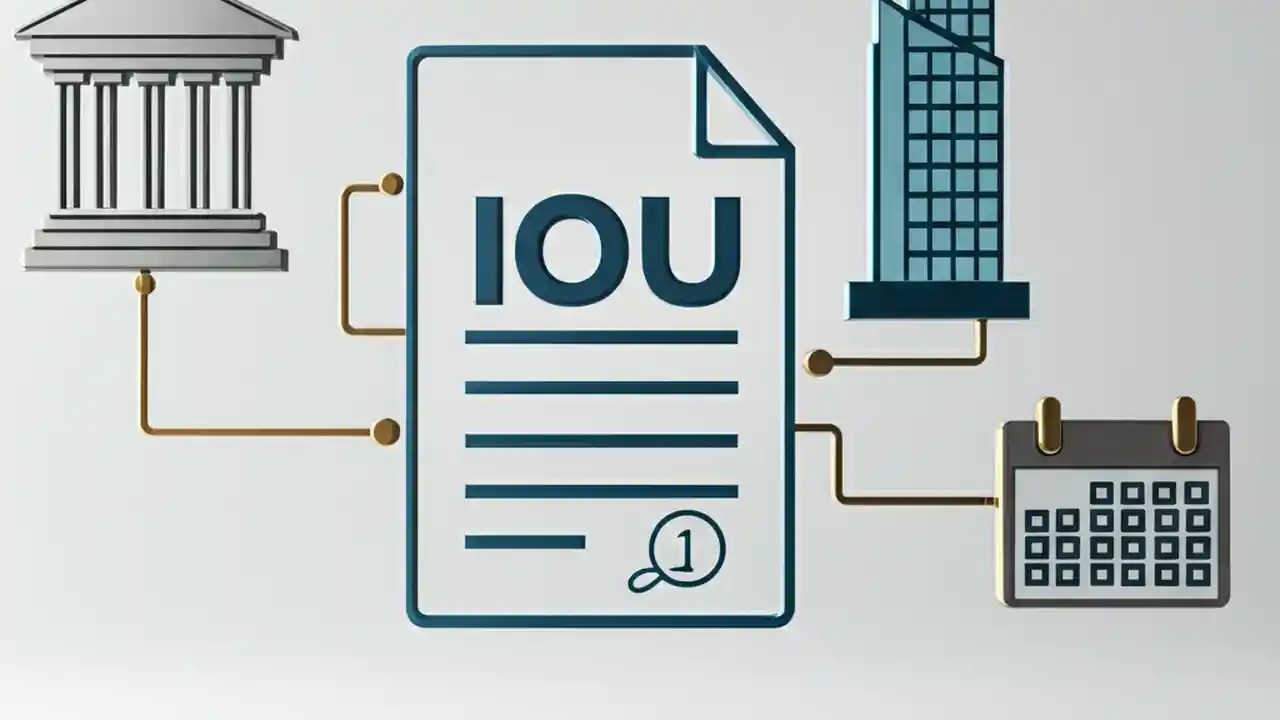 IOU
1