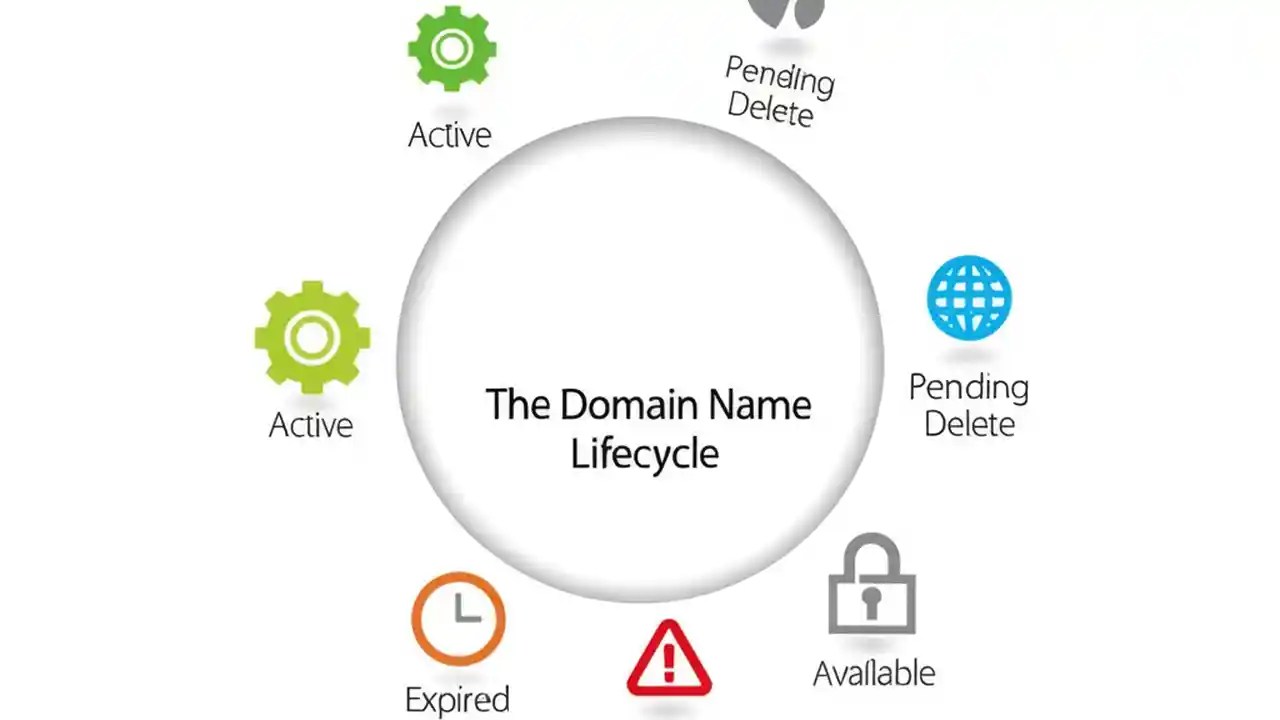 Active

Pending Delete

Active

The Domain Name Lifecycle

Pending Delete

Expired

Available