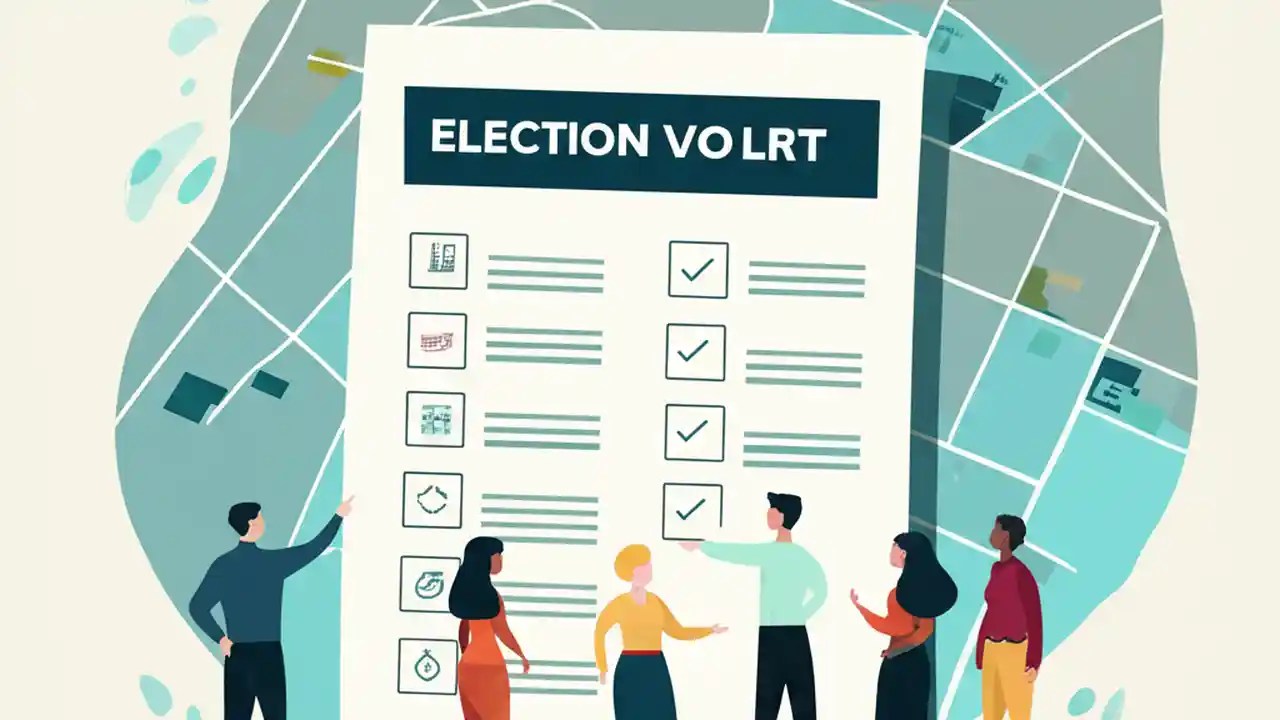 ELECTION VOLRT