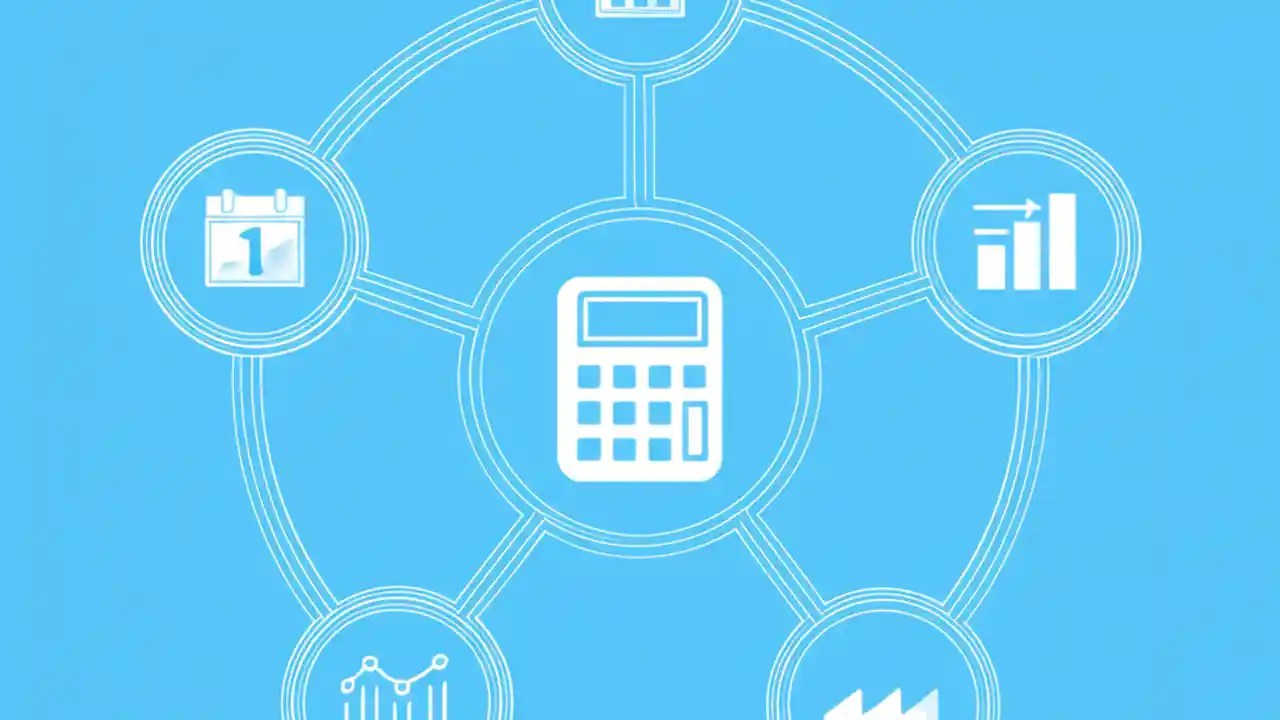 1