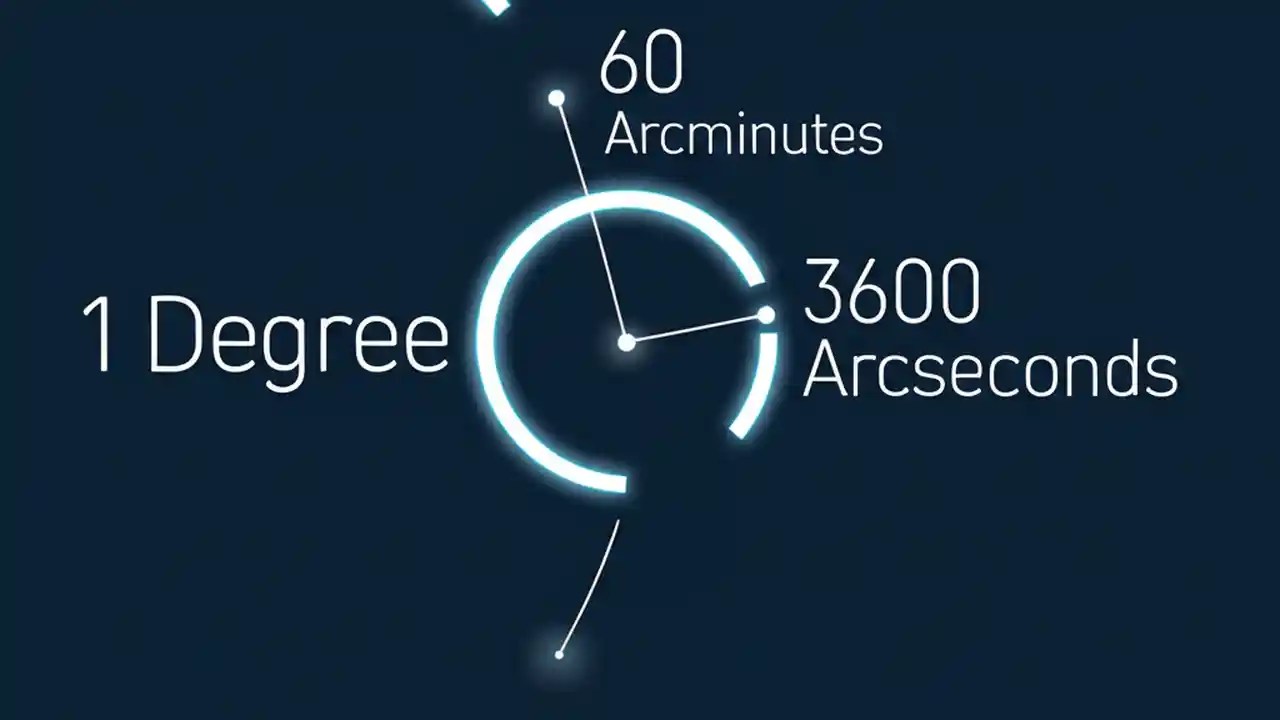 60
Arcminutes

1 Degree

3600
Arcseconds