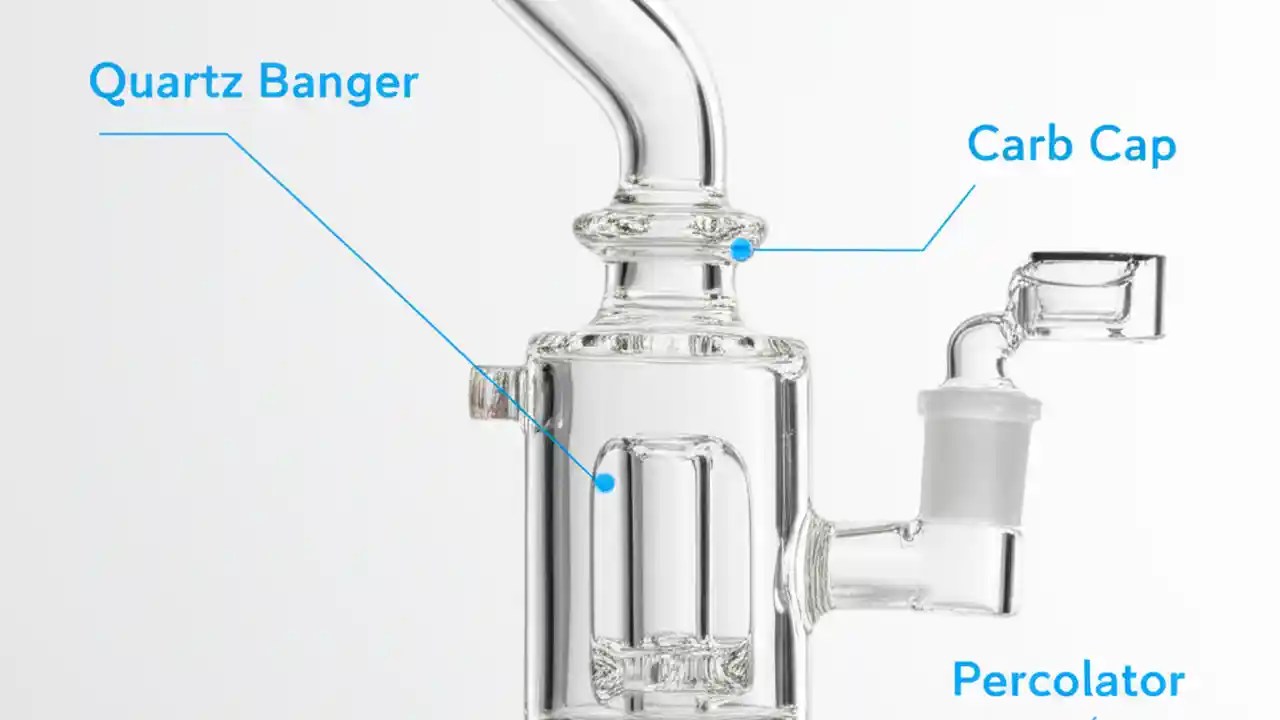 Quartz Banger

Carb Cap

Percolator