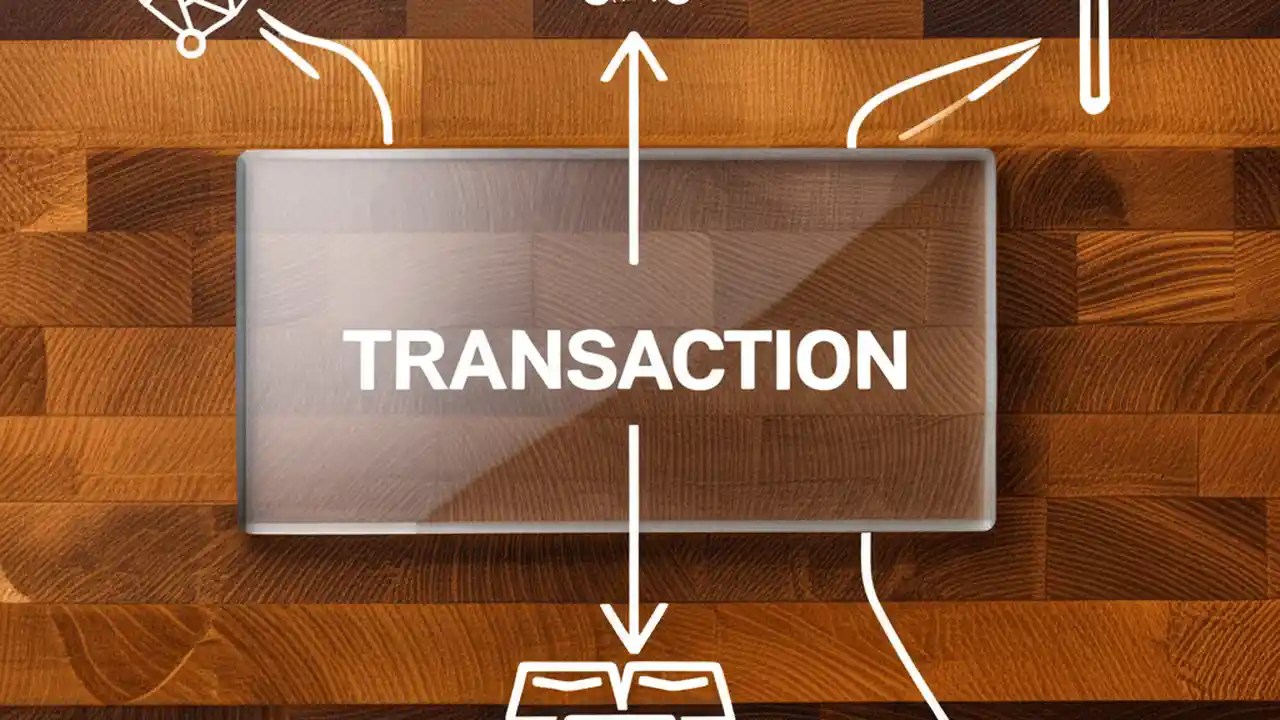 TRANSACTION