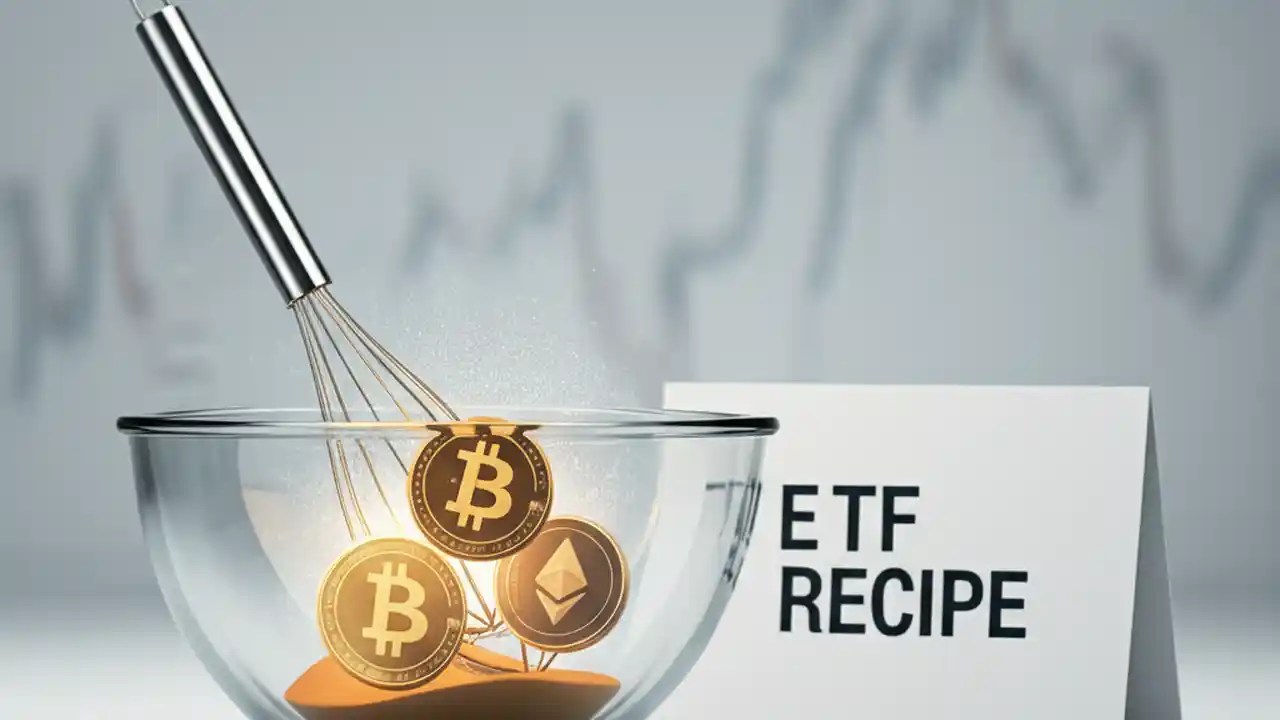 E TF
RECIPE