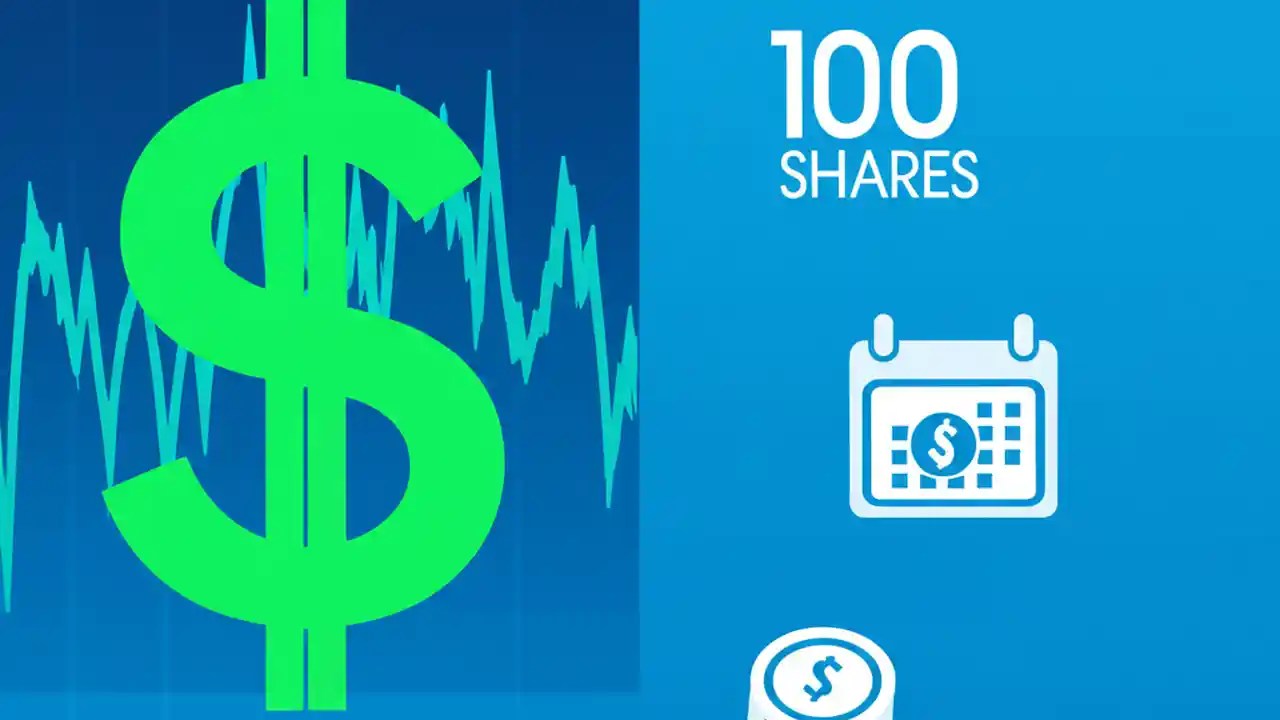 $

100
SHARES

$

$