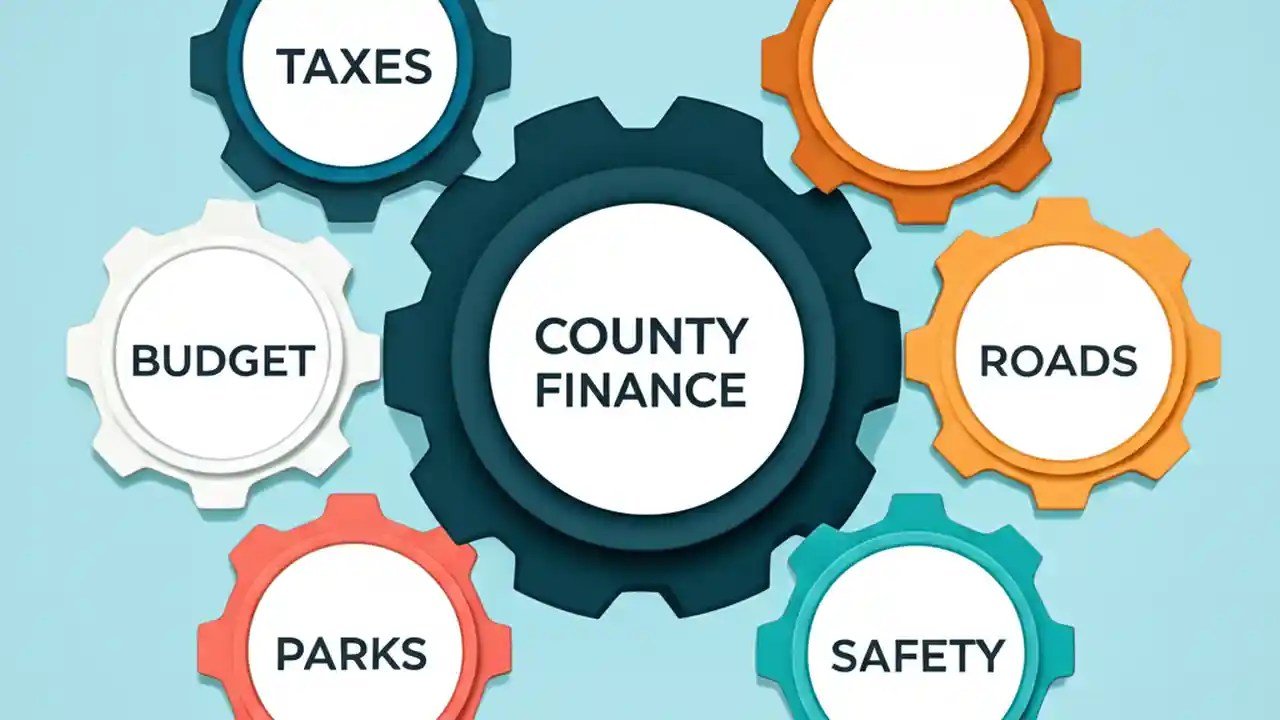 TAXES

BUDGET

COUNTY FINANCE

ROADS

PARKS

SAFETY