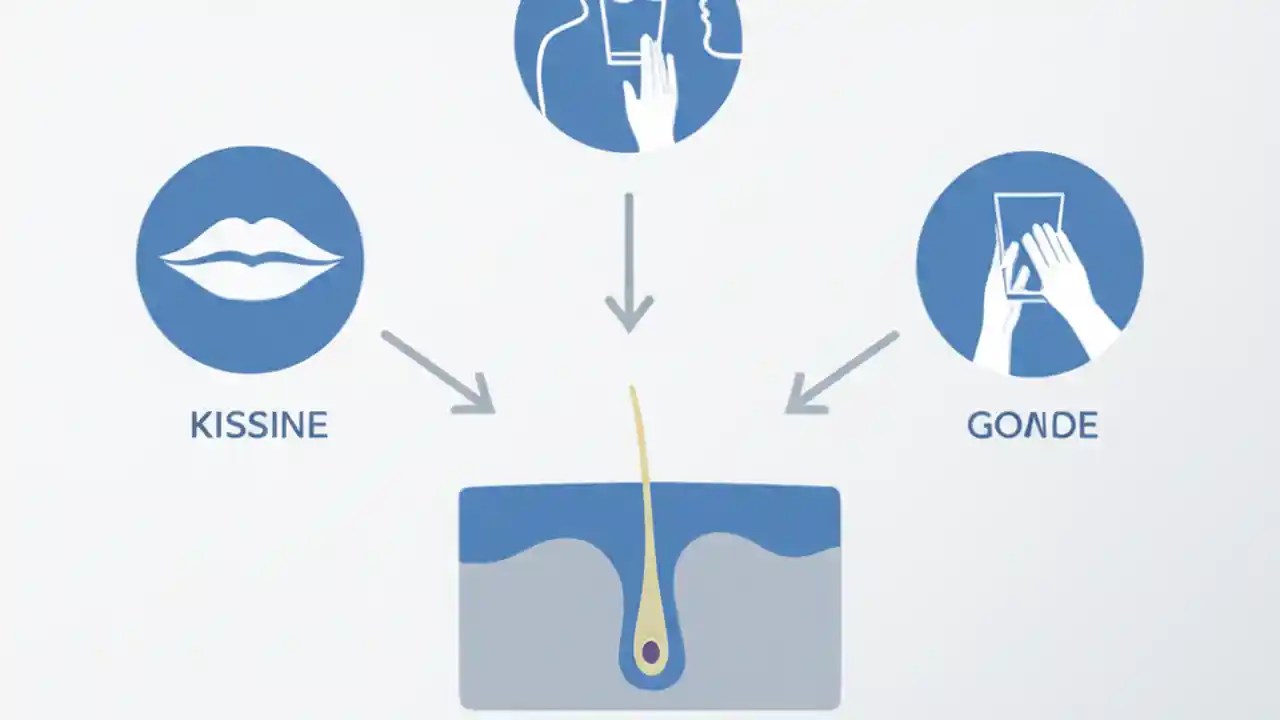 KISSINE

GONDE