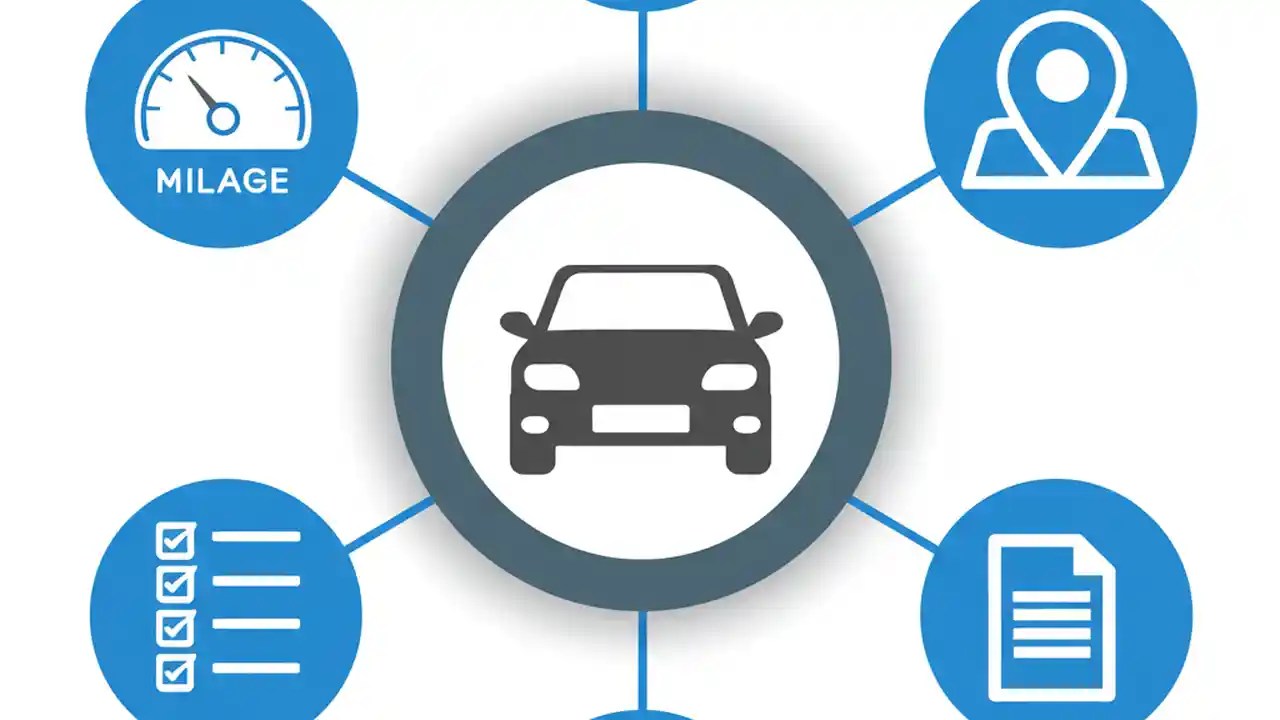 MILAGE