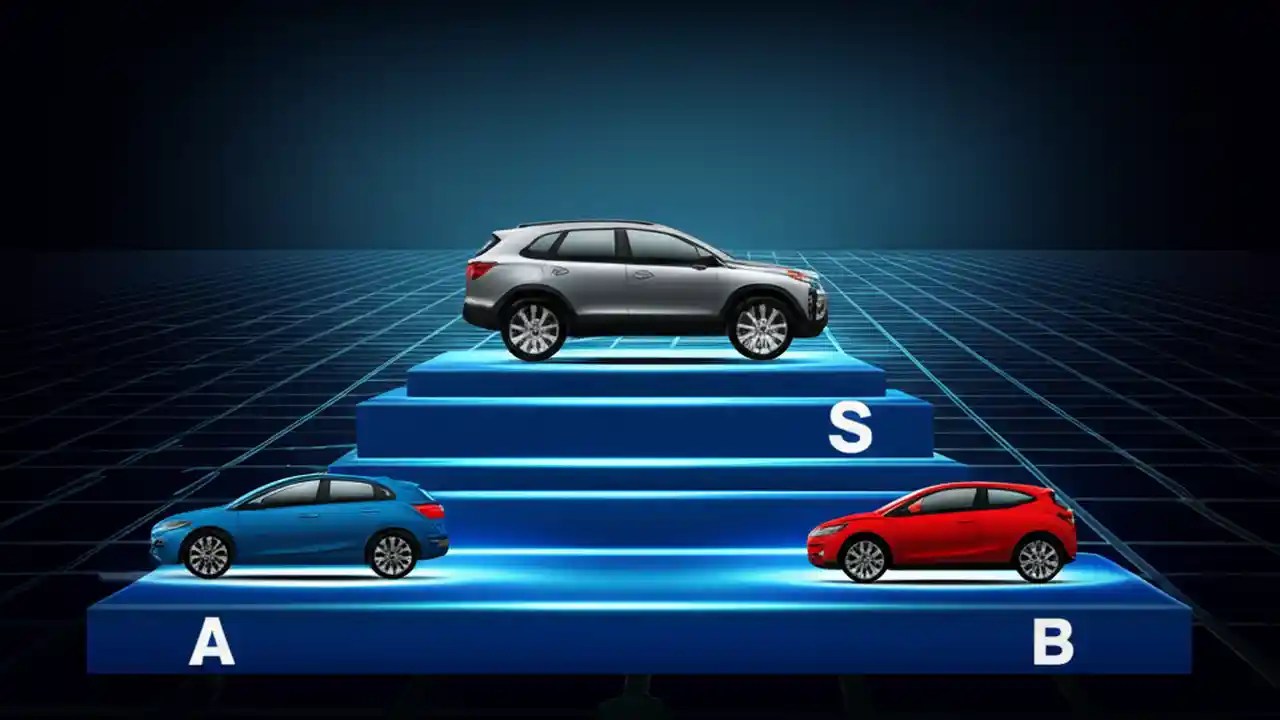 S

A

B