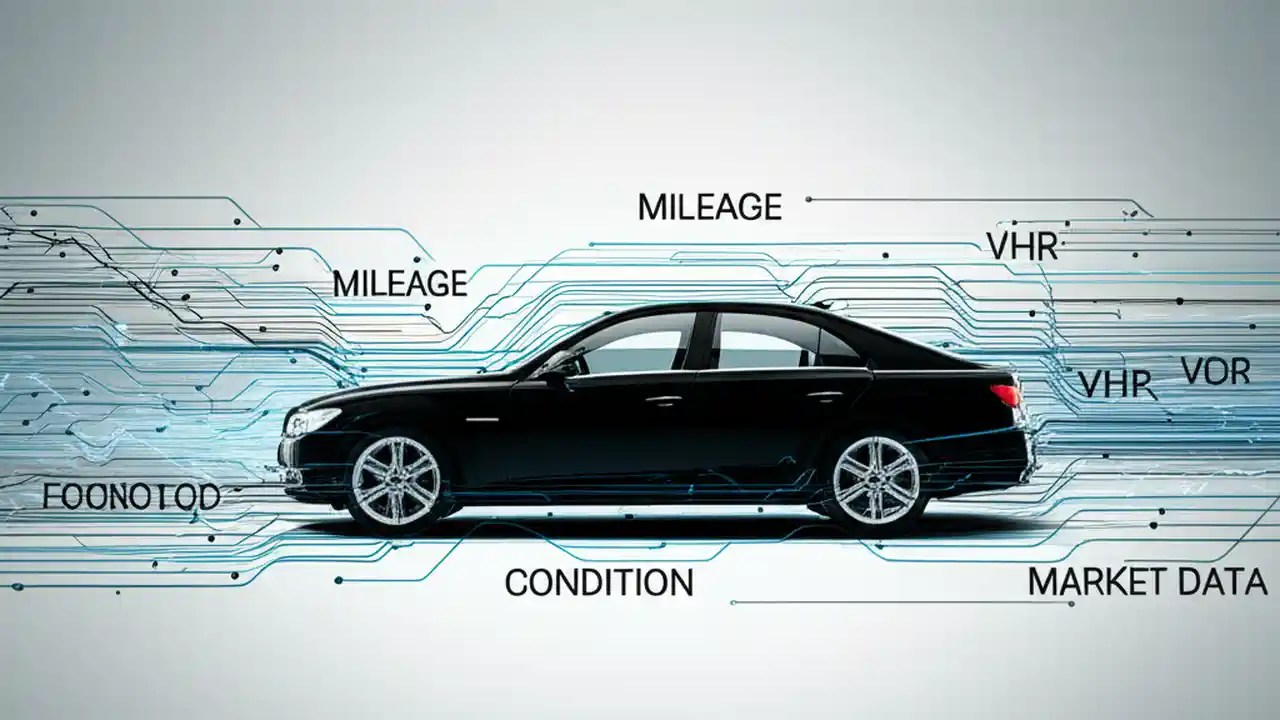 MILEAGE

VHR

MILEAGE

VHR

VOR

FOONOTOD

CONDITION

MARKET DATA