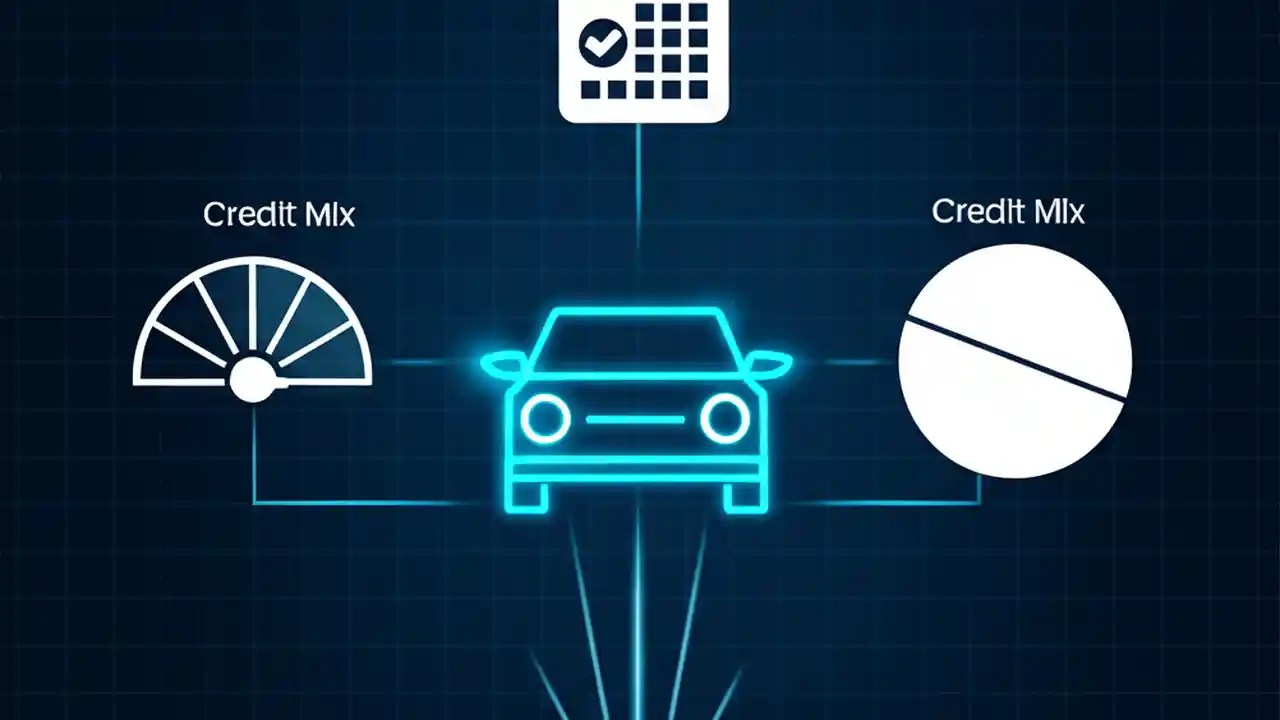 Credit Mix

Credit Mix