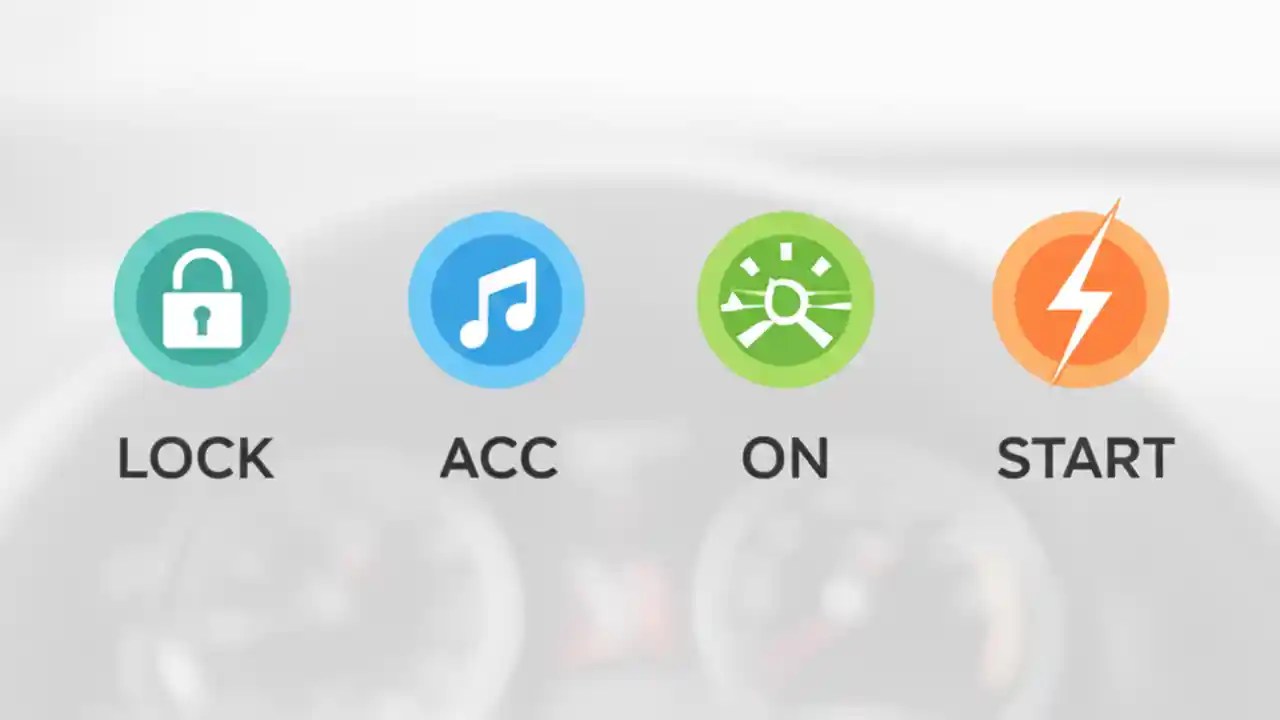 LOCK

ACC

ON

START