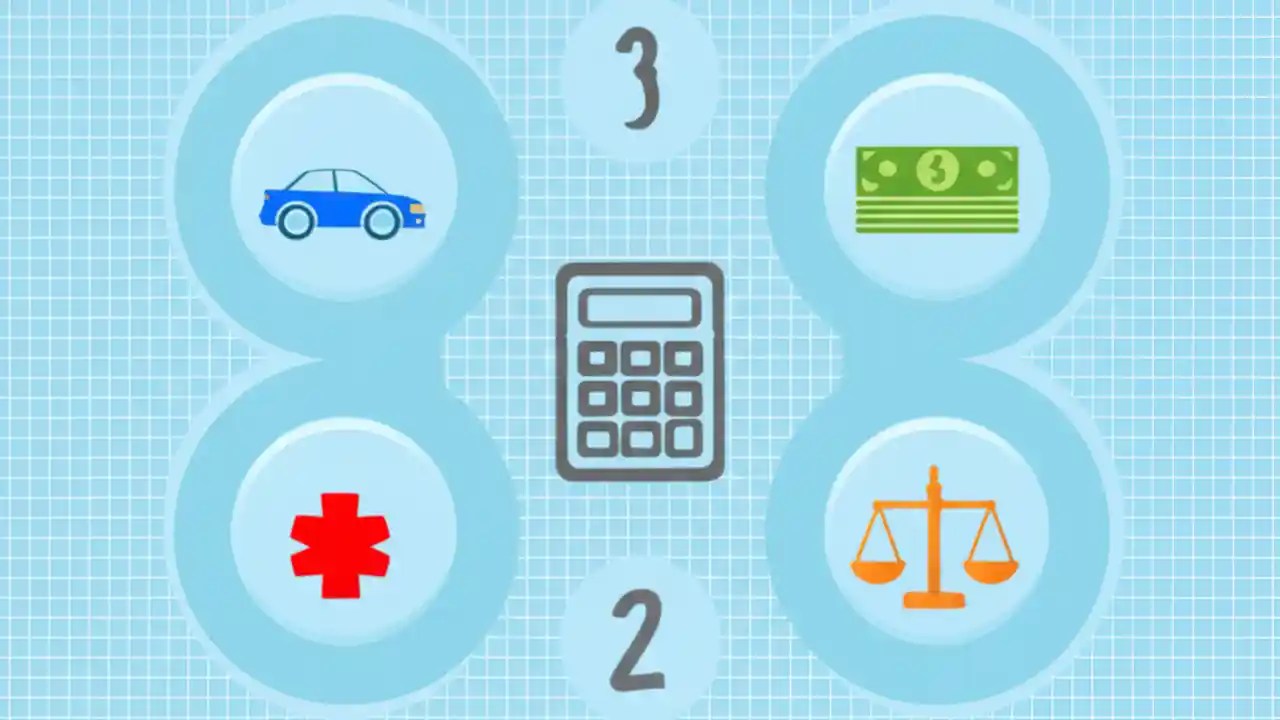 3

2