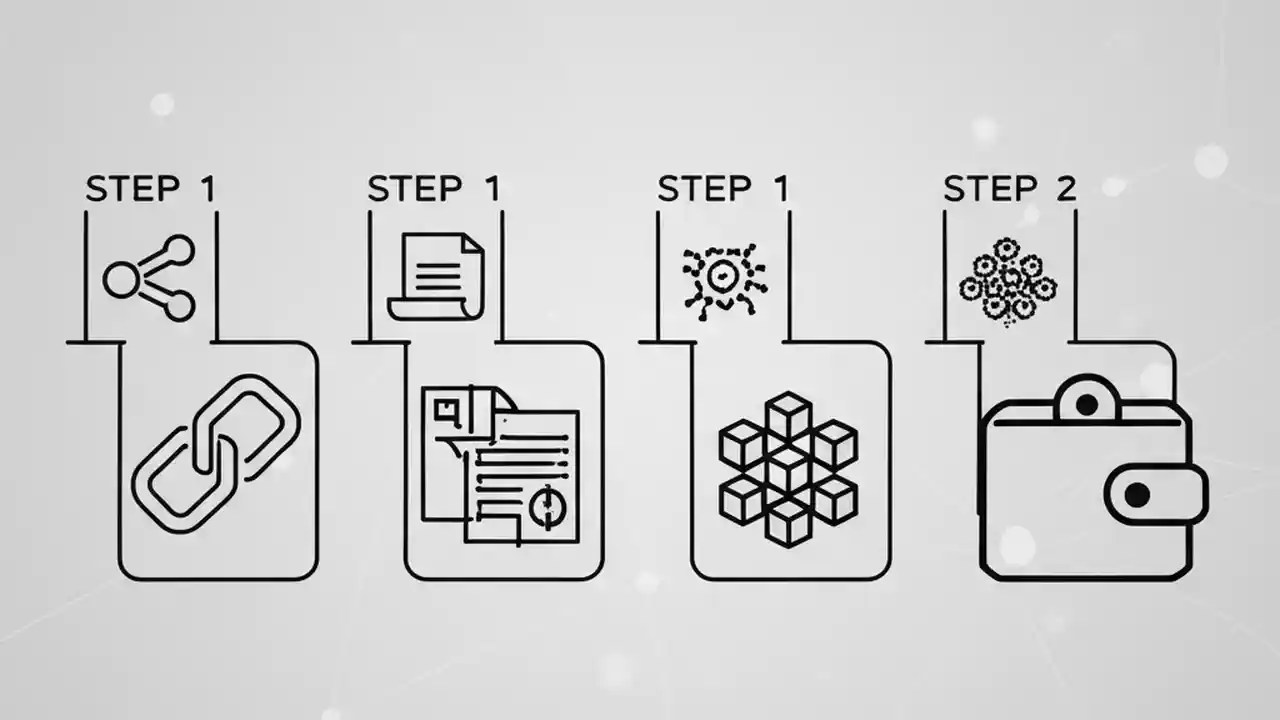 STEP 1

STEP 1

STEP 1

STEP 2