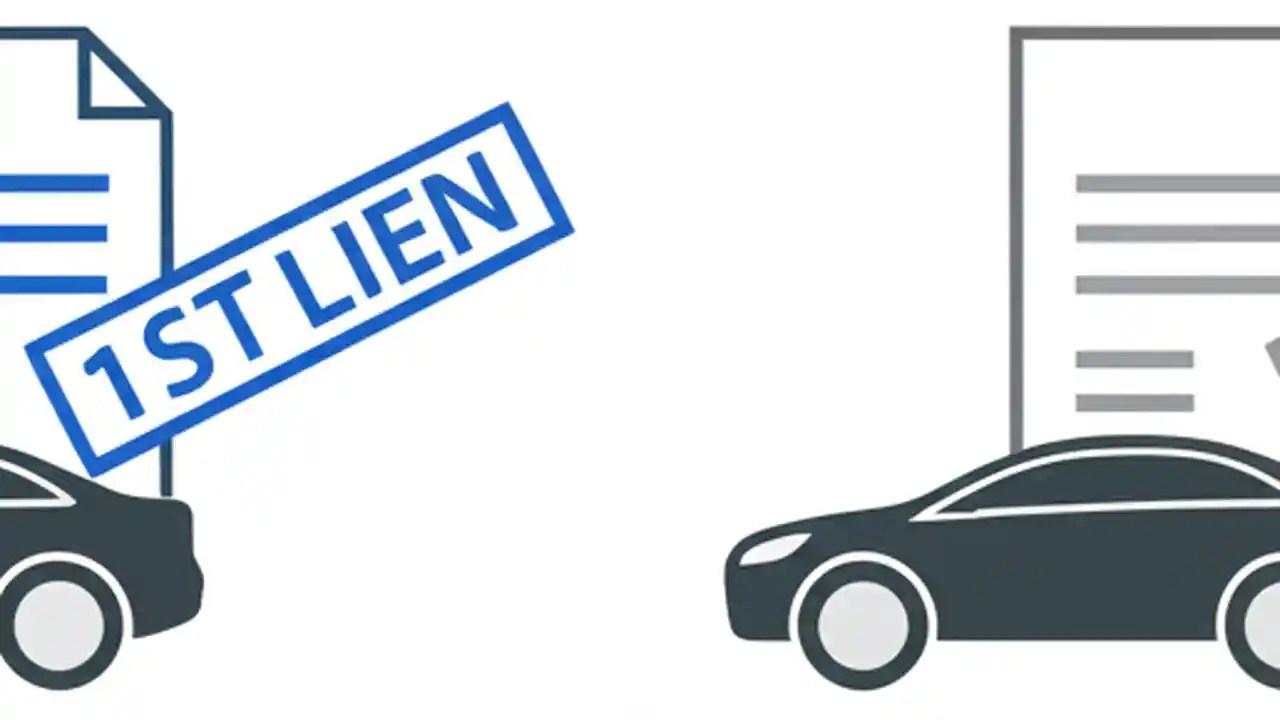 1ST LIEN