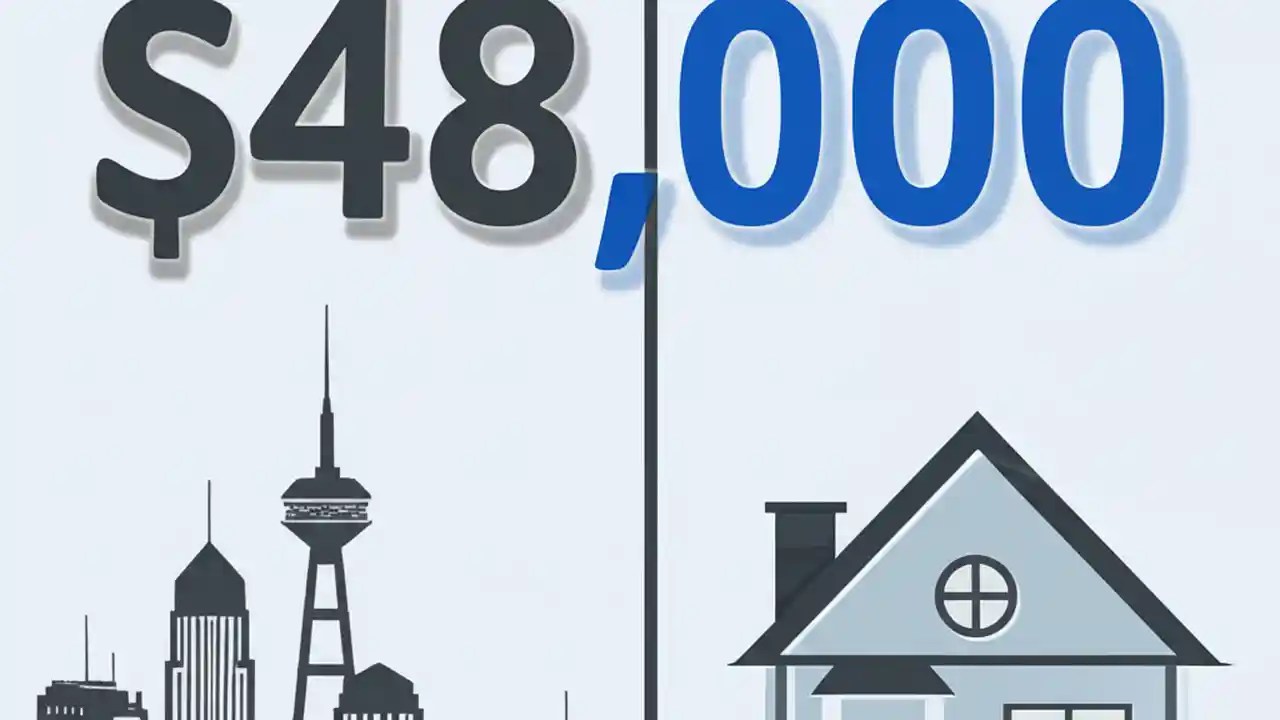 $48,000