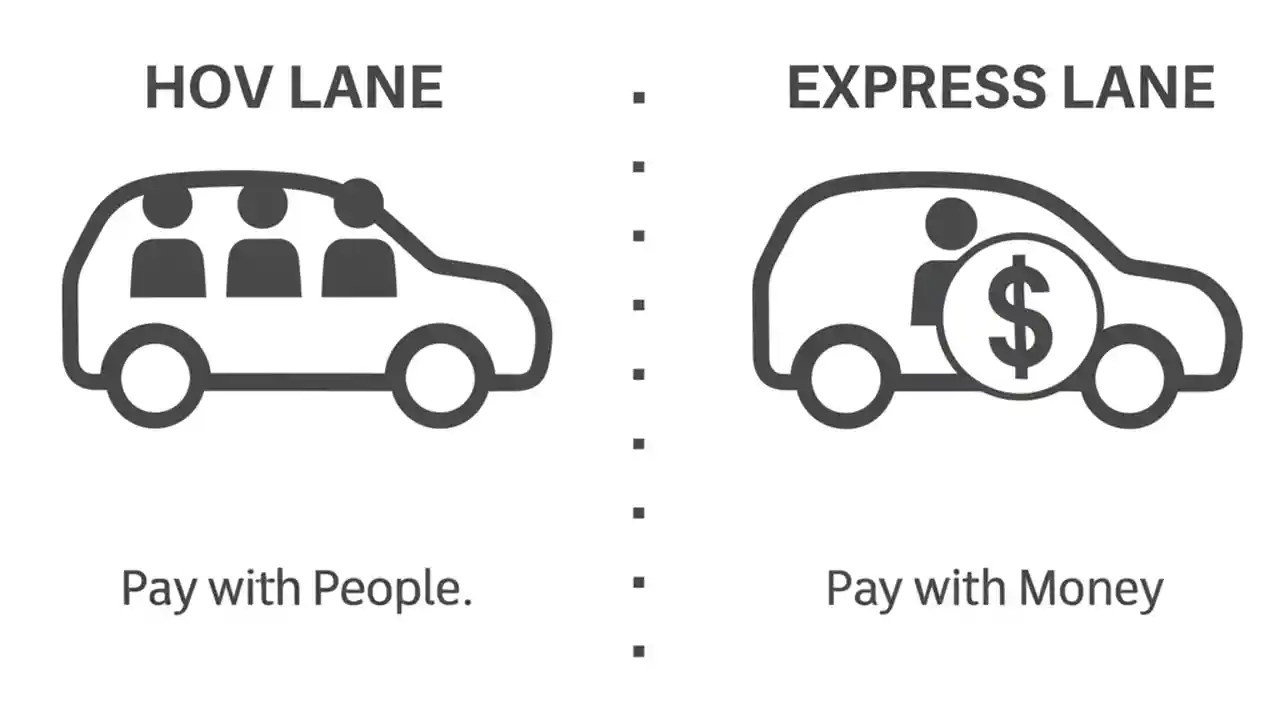 HOV LANE

Pay with People.

EXPRESS LANE

$

Pay with Money