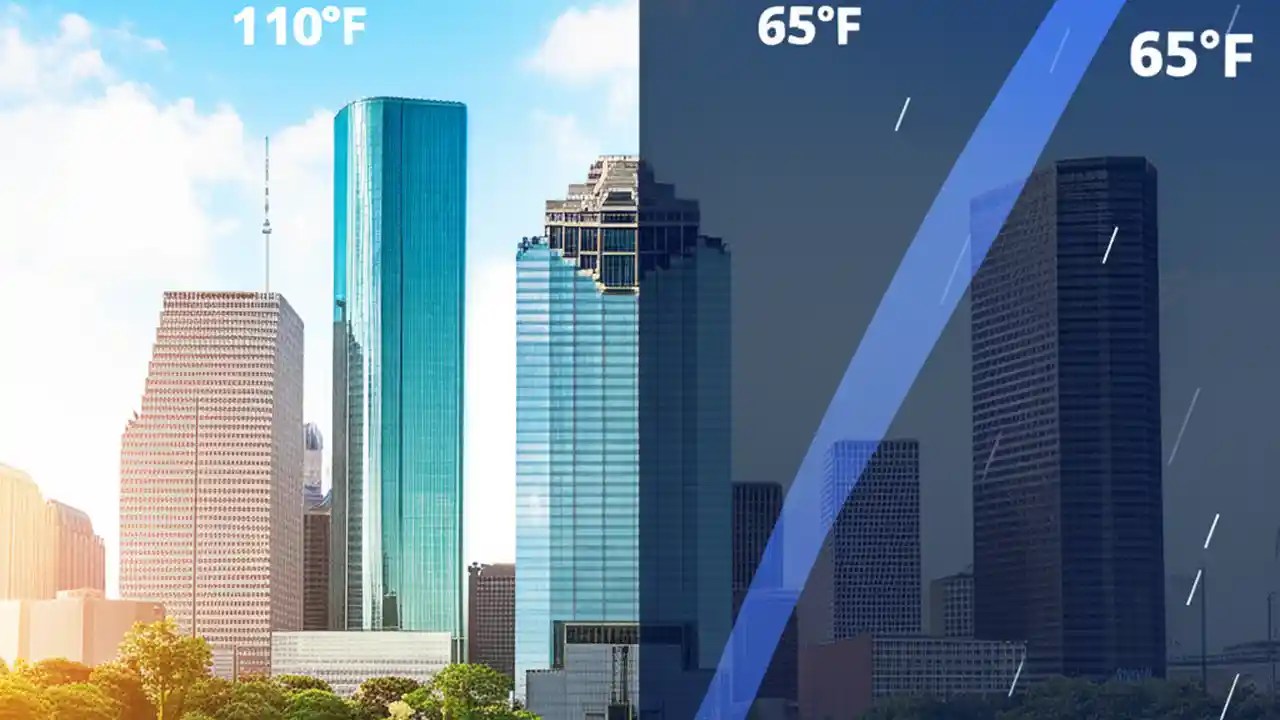 110°F

65°F

65°F