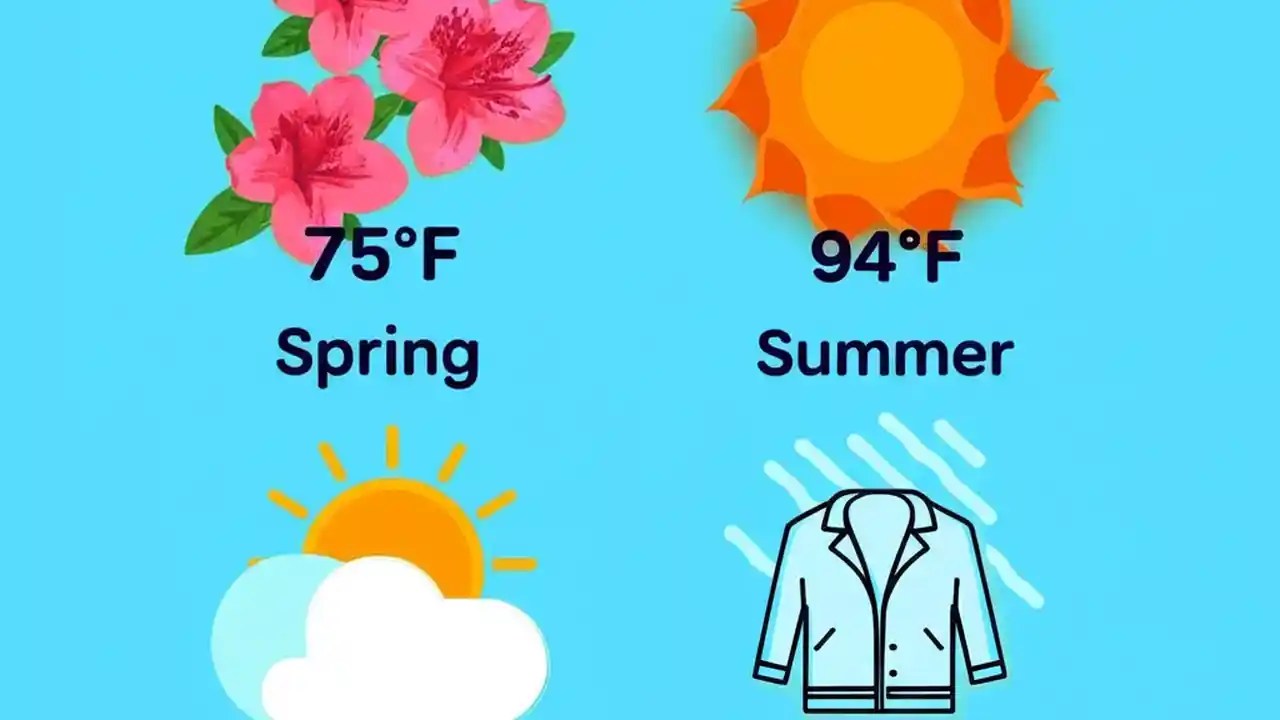 75°F
Spring

94°F
Summer