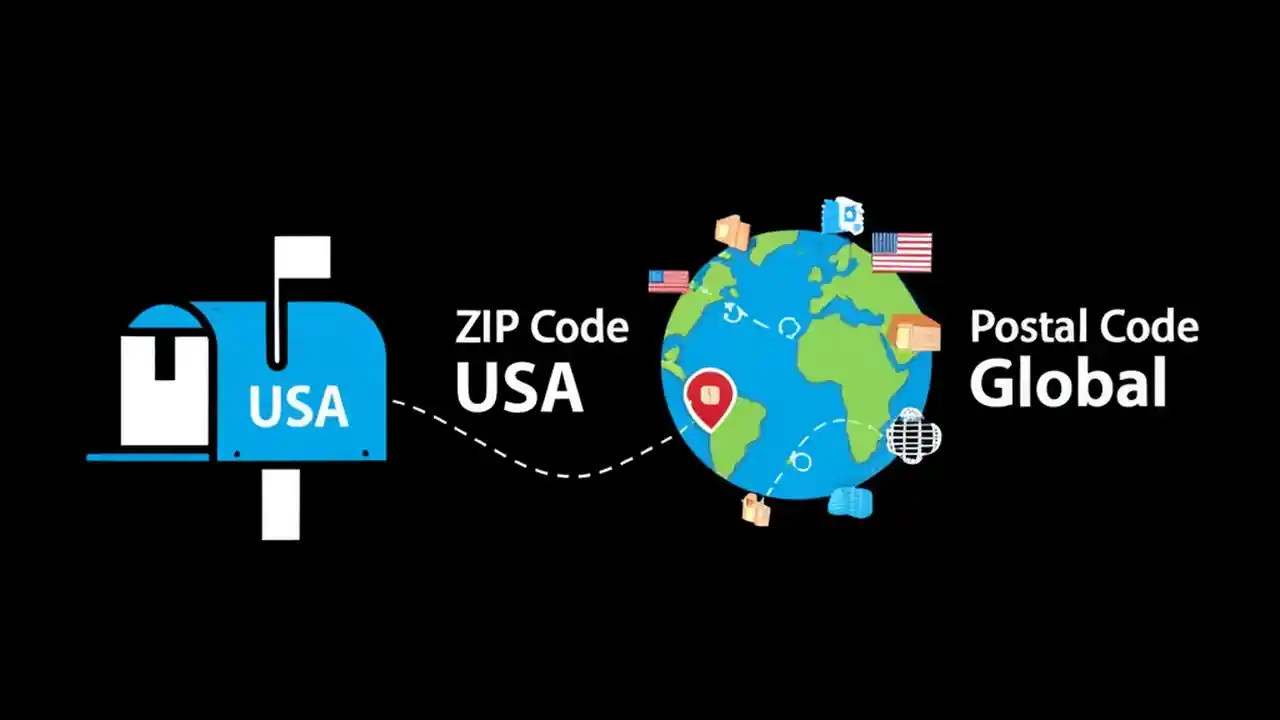 USA

ZIP Code
USA

Postal Code
Global