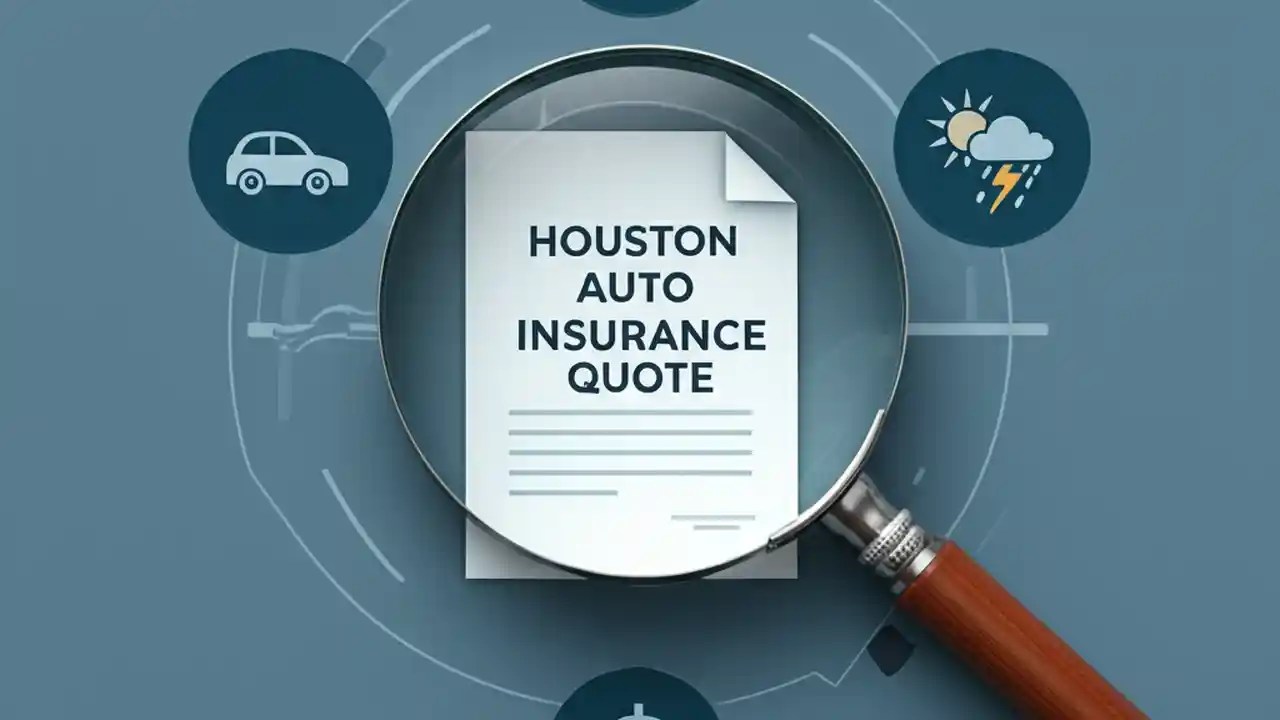 HOUSTON AUTO INSURANCE QUOTE