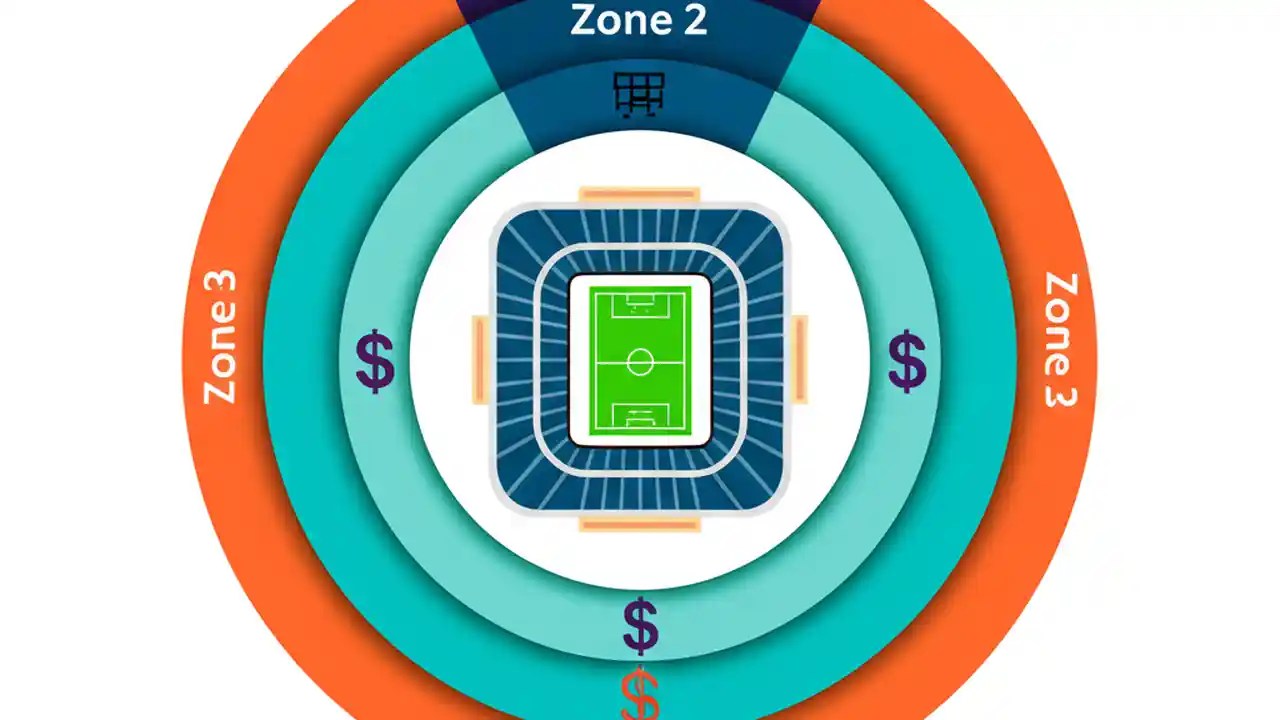 Zone 2

Zone 3

$

$

Zone 3

$

$