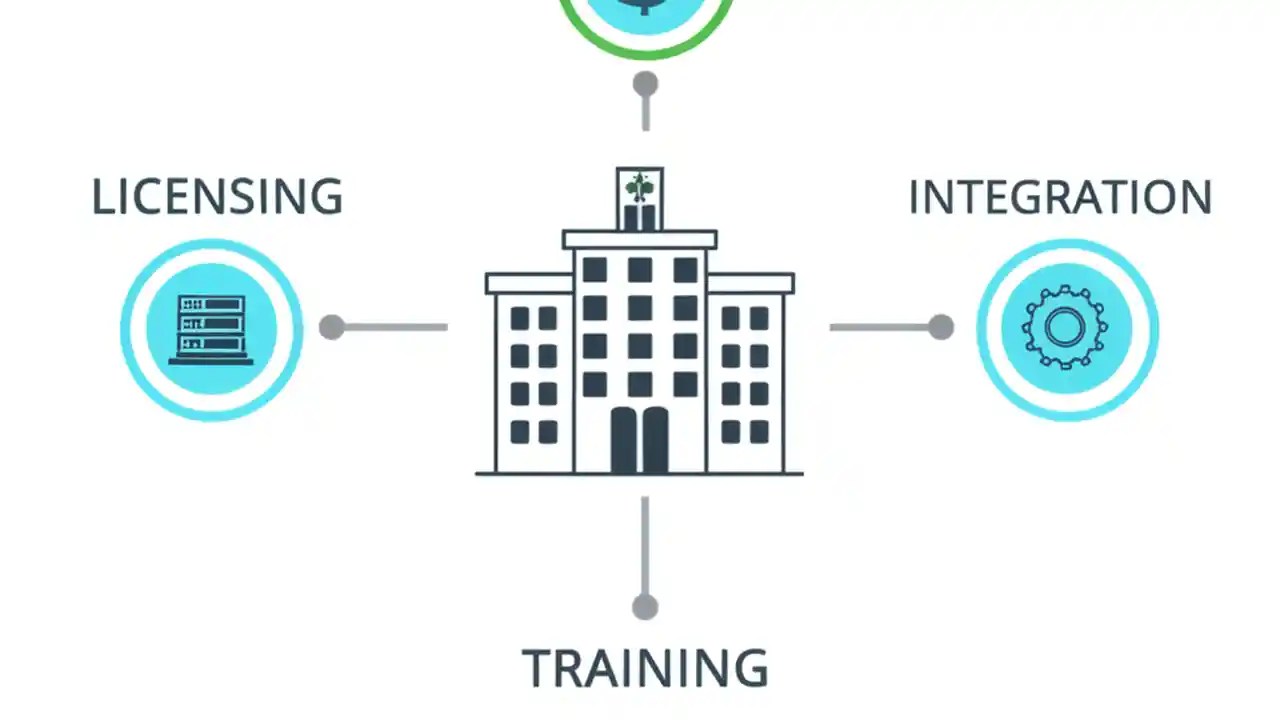 LICENSING

INTEGRATION

TRAINING