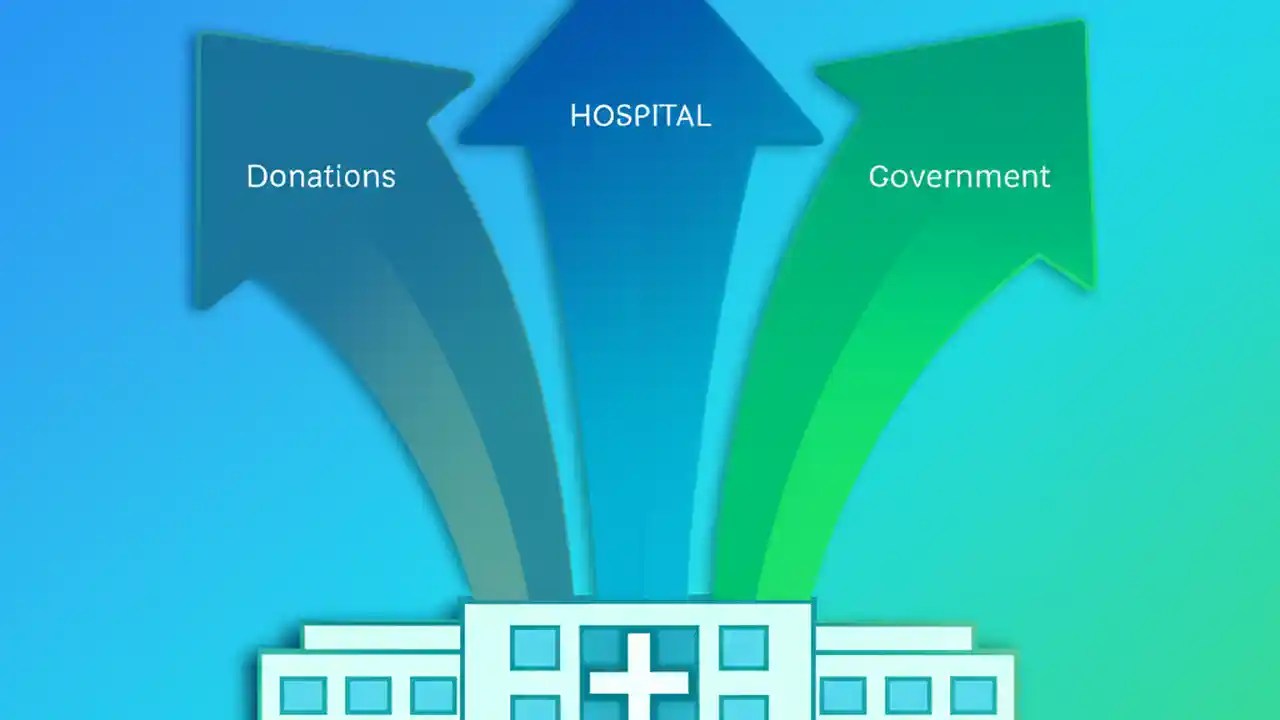 Donations

HOSPITAL

Government