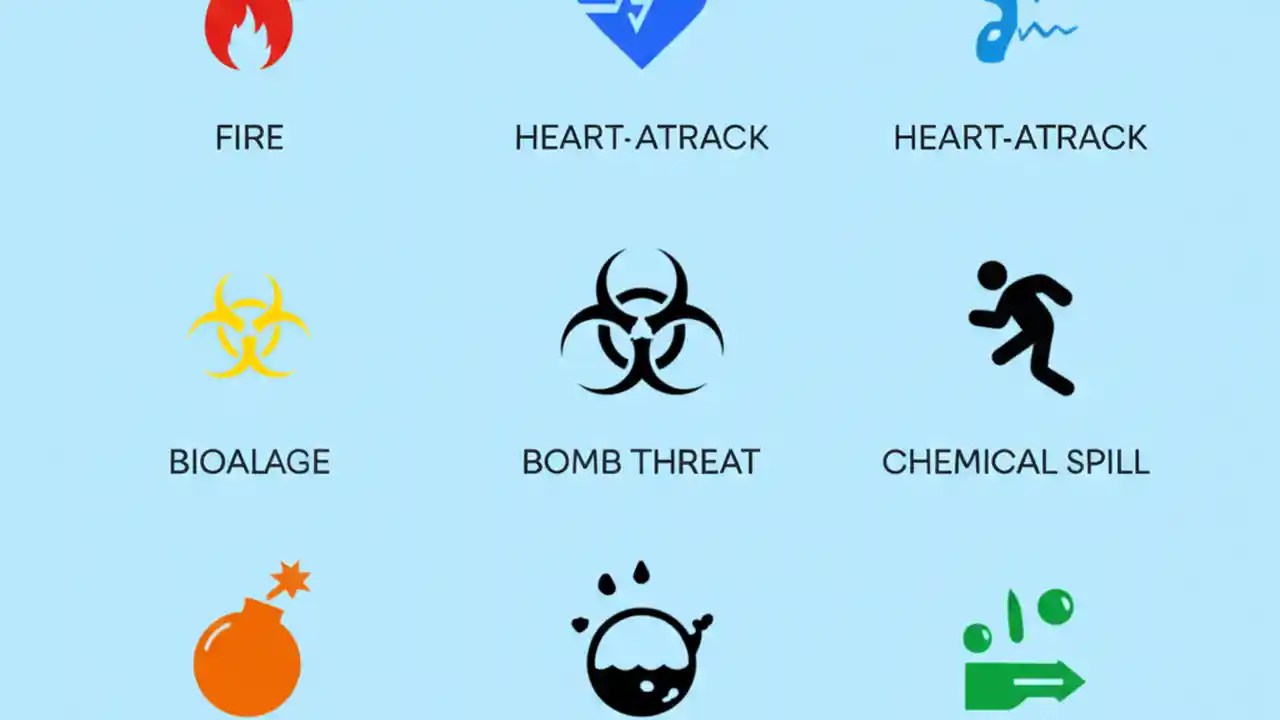 FIRE

HEART-ATRACK

HEART-ATRACK

BIOALAGE

BOMB THREAT

CHEMICAL SPILL